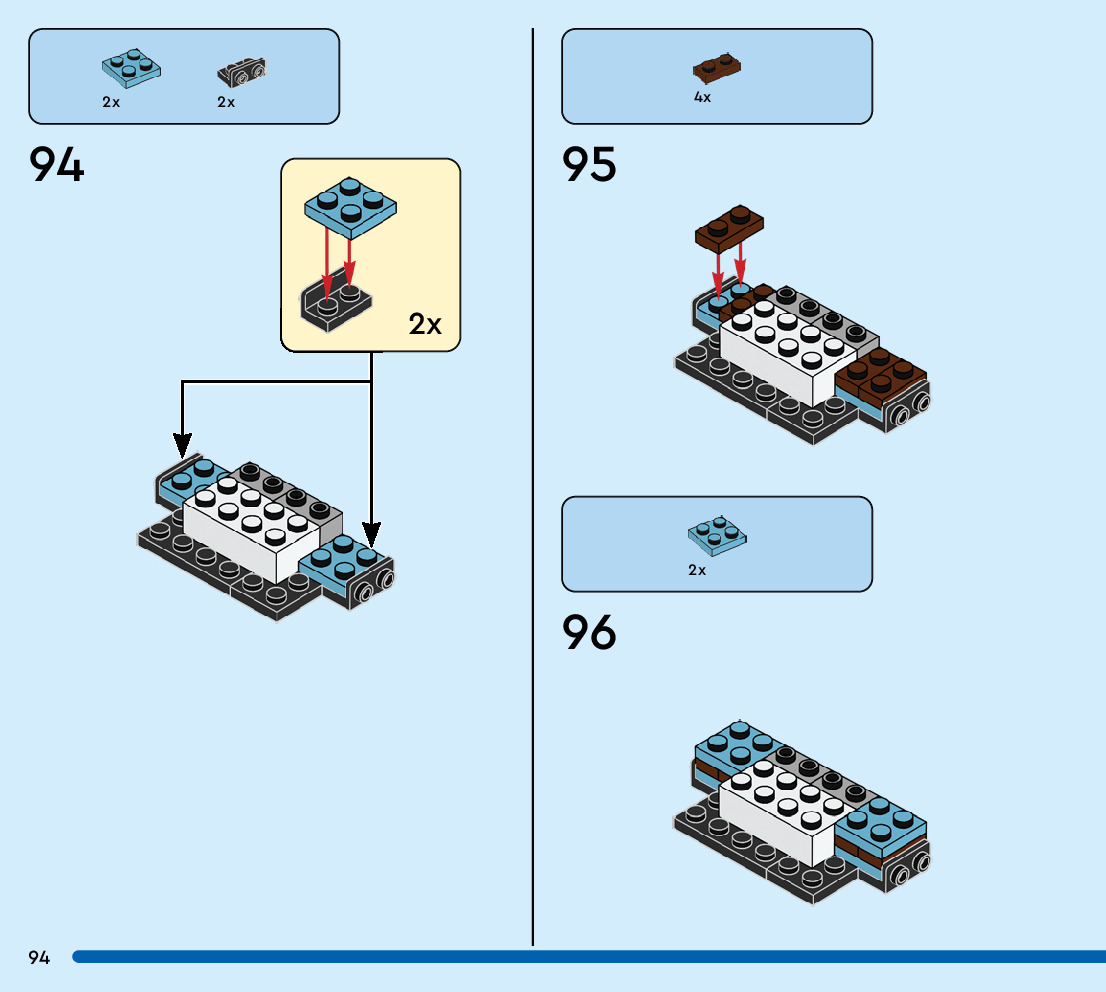 2x 2x

94

2x

4x

95

2x

96

94