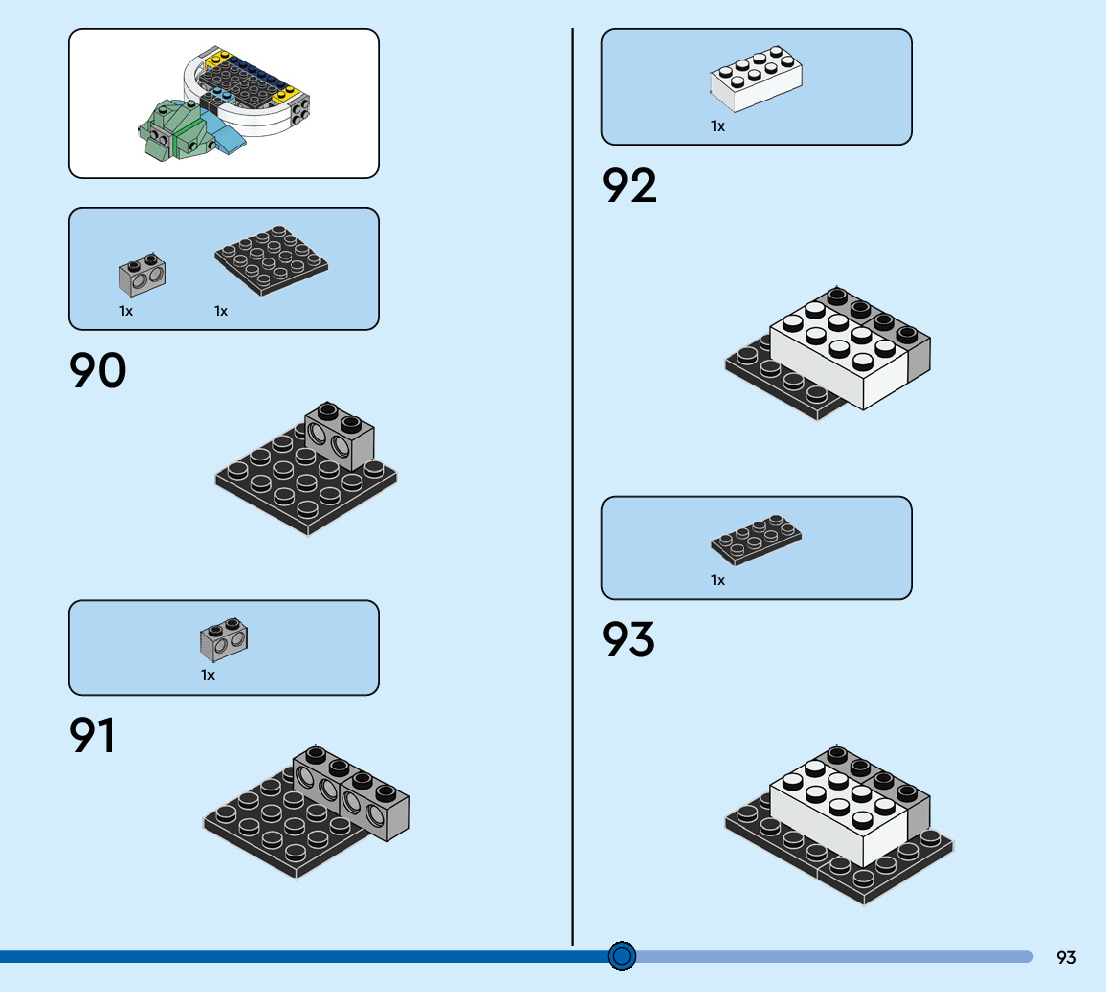 1x 1x

90

1x

91

1x

92

1x

93

93