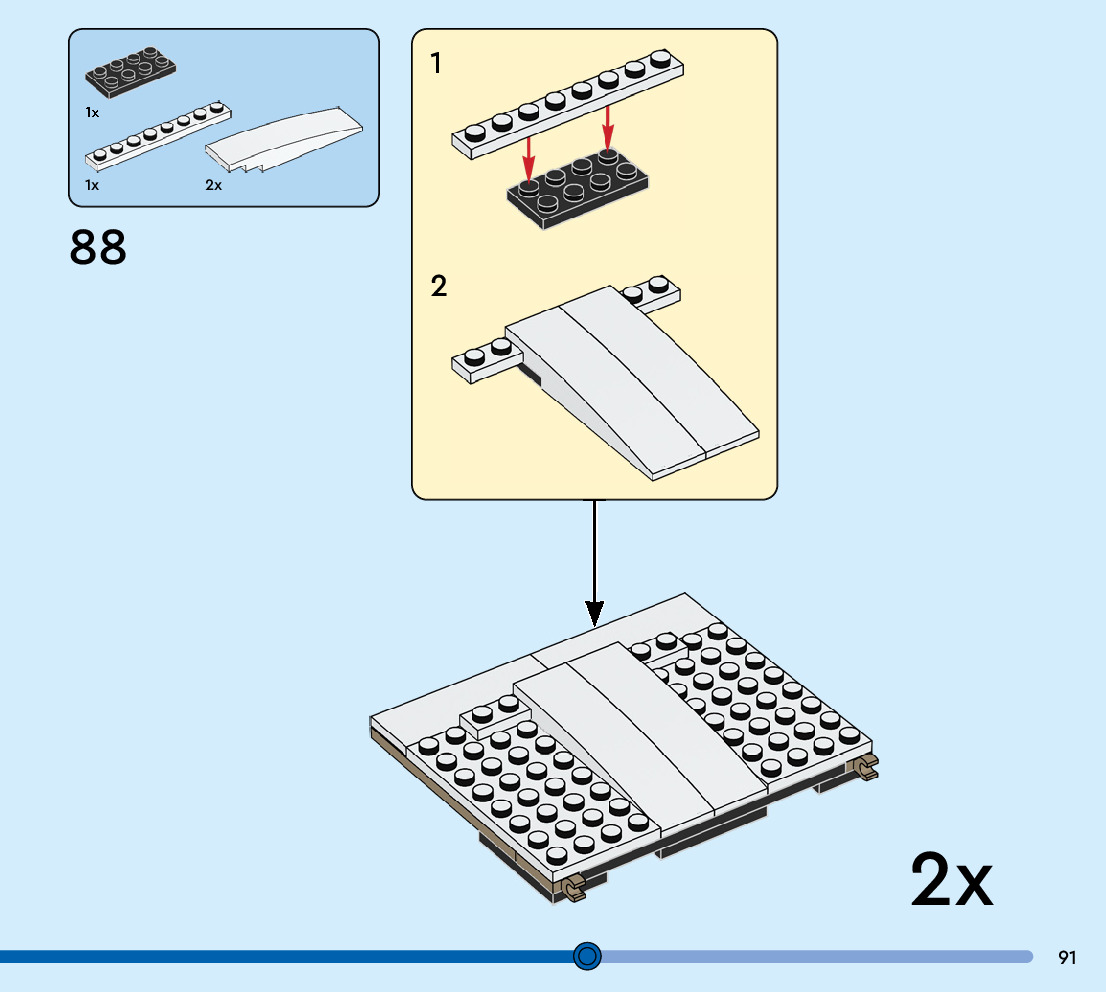 1x

1x

2x

88

1

2

2x

91