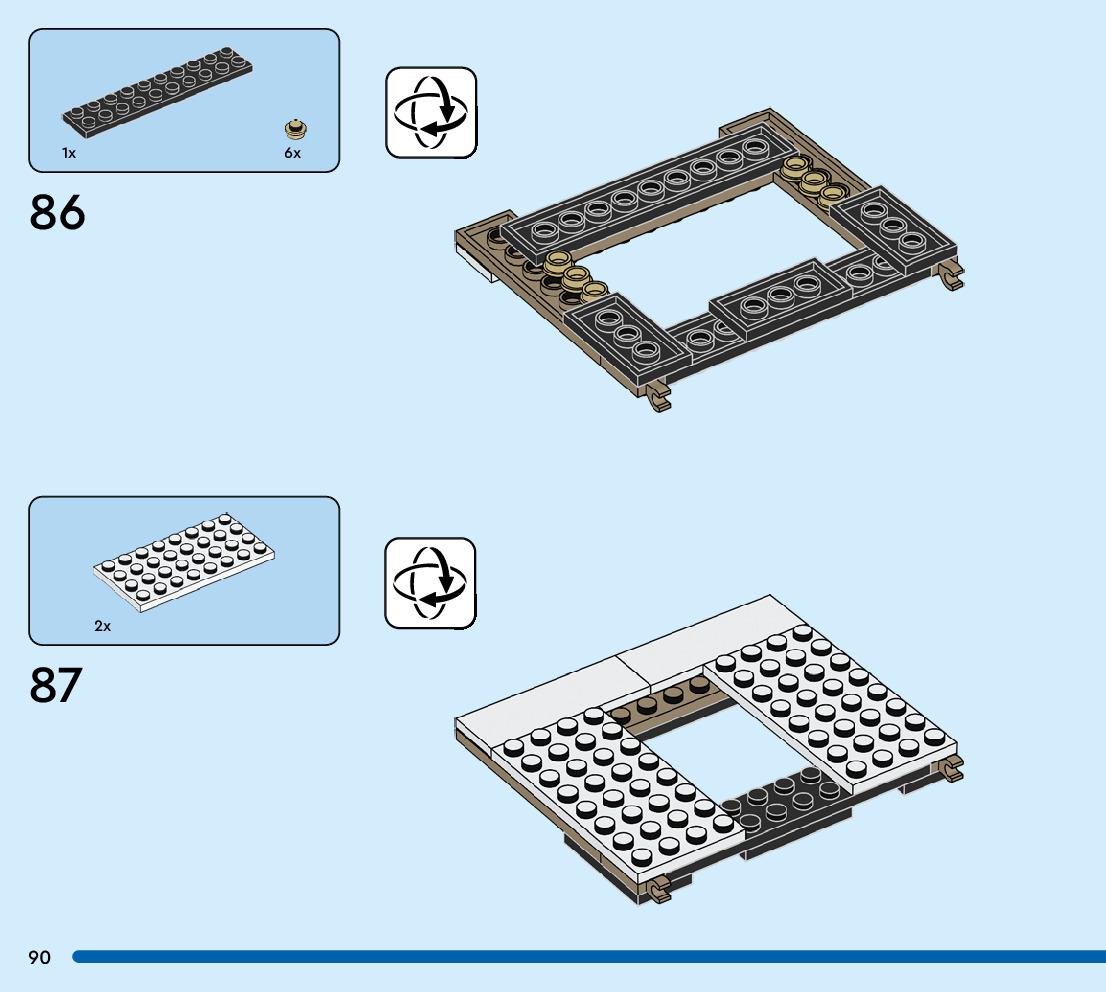 1x

6x

86

2x

87

90