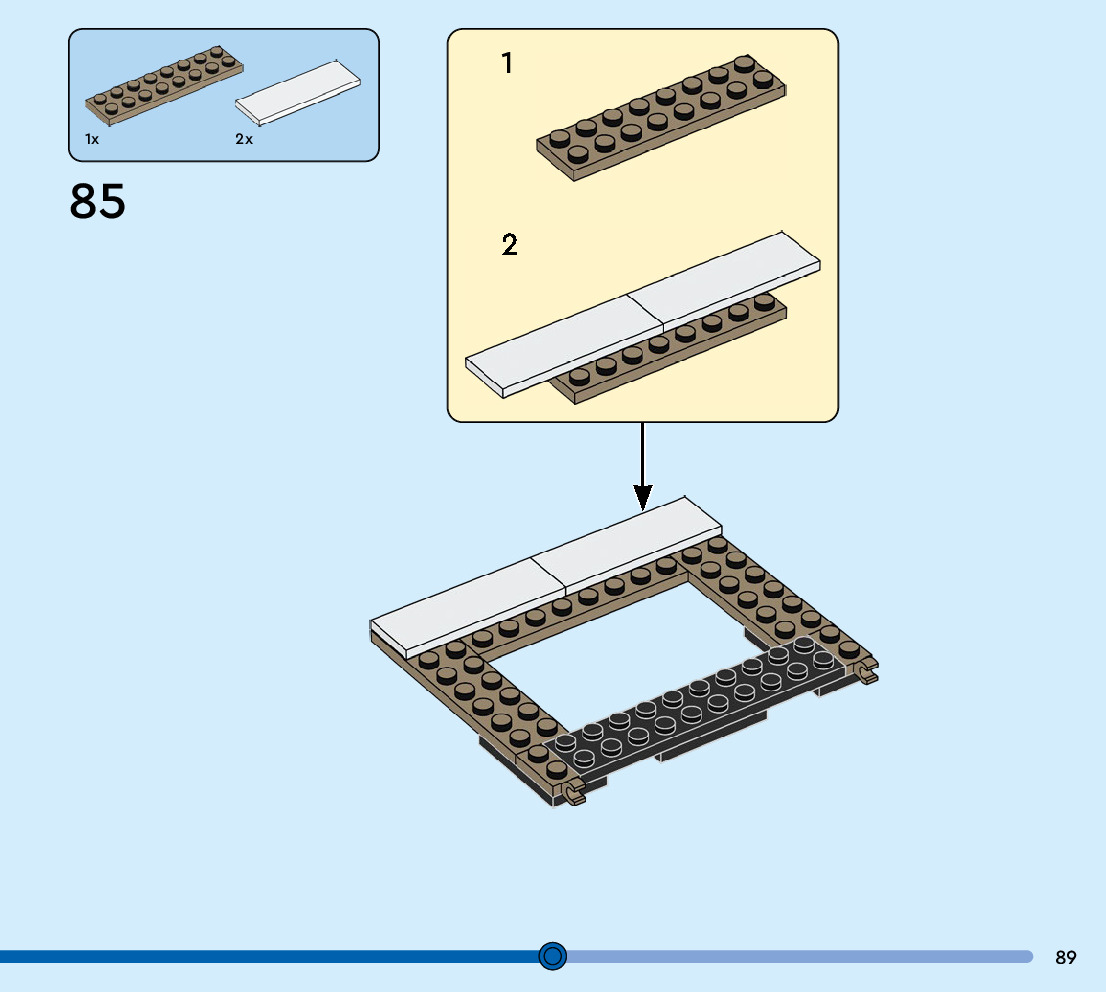 1x
2x

85

1

2

89