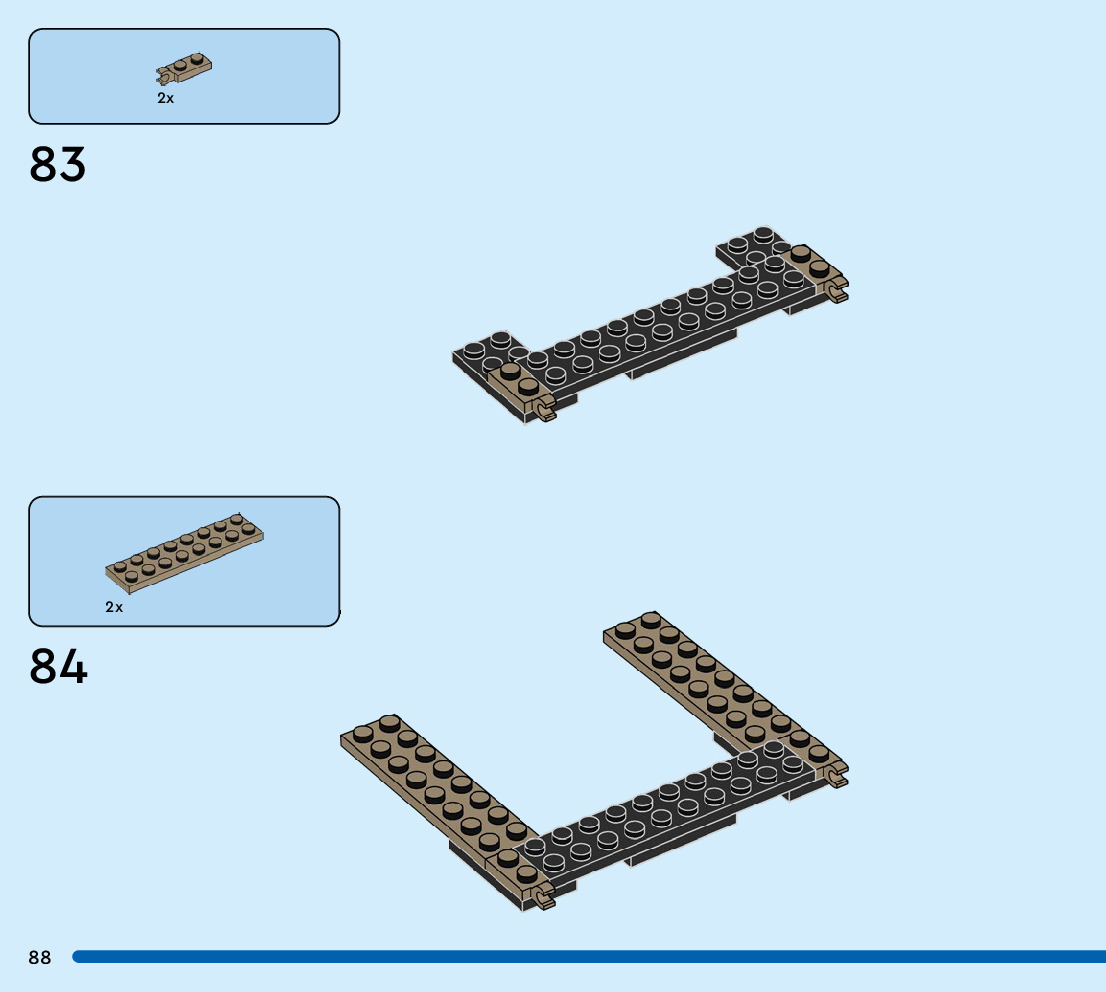 2x

83

2x

84

88