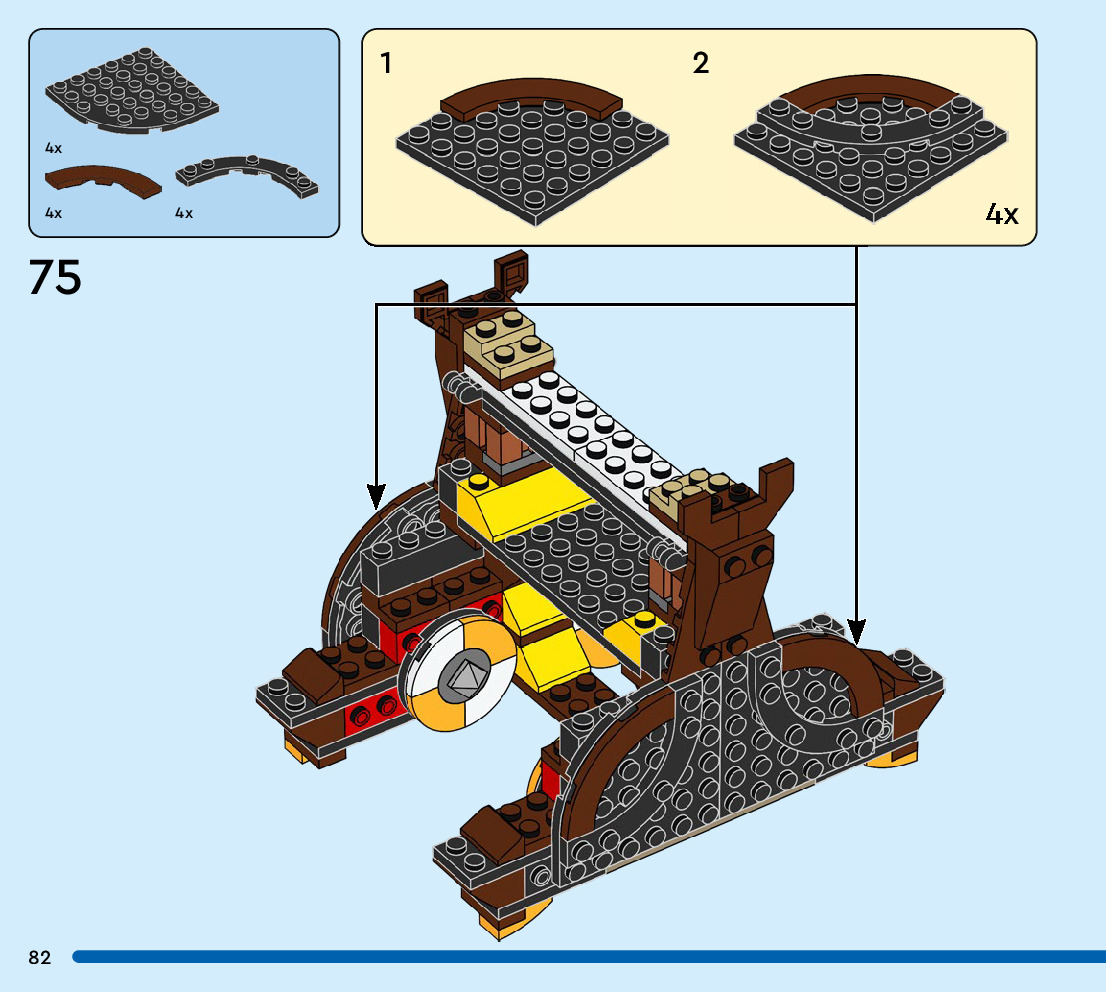 4x
4x
4x

1
2
4x

75

82