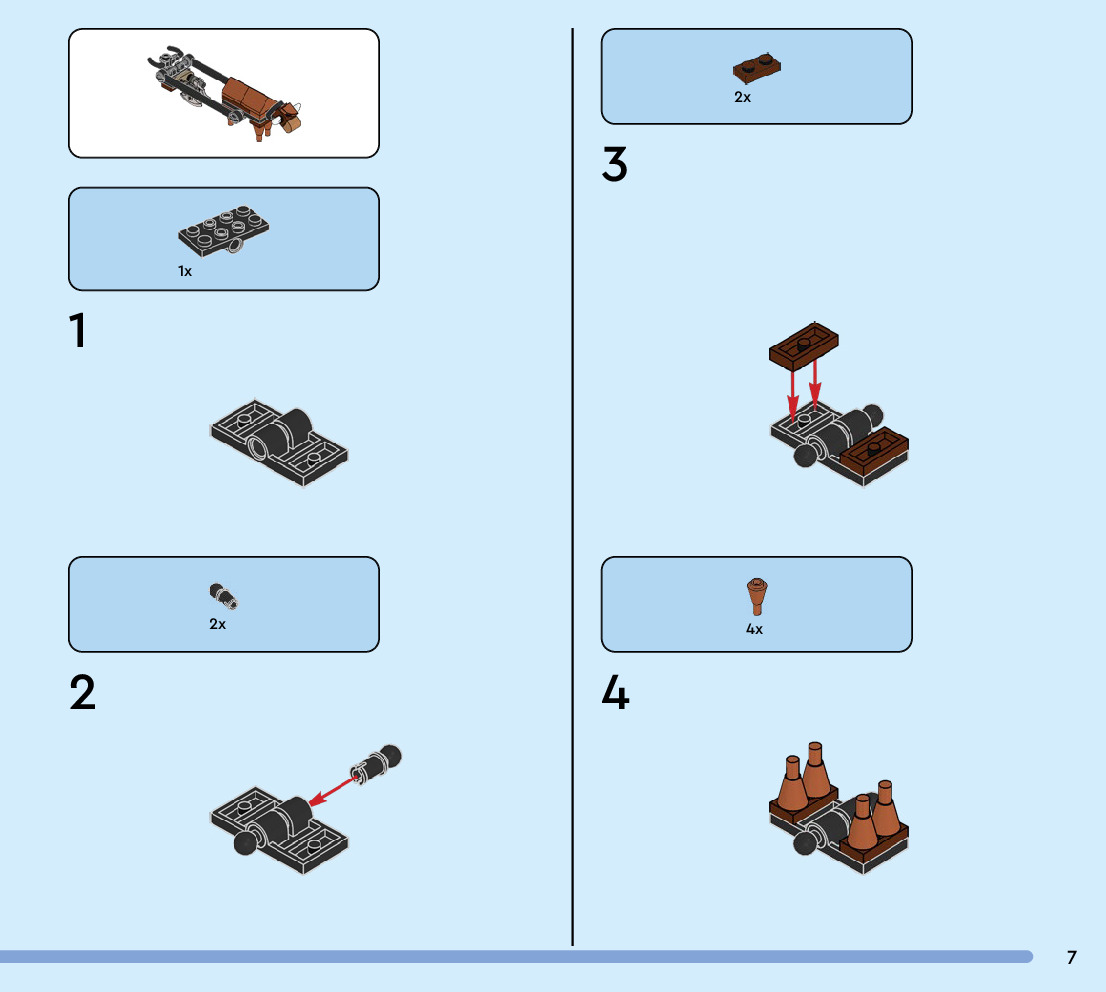 1x

1

2x

2

2x

3

4x

4

7