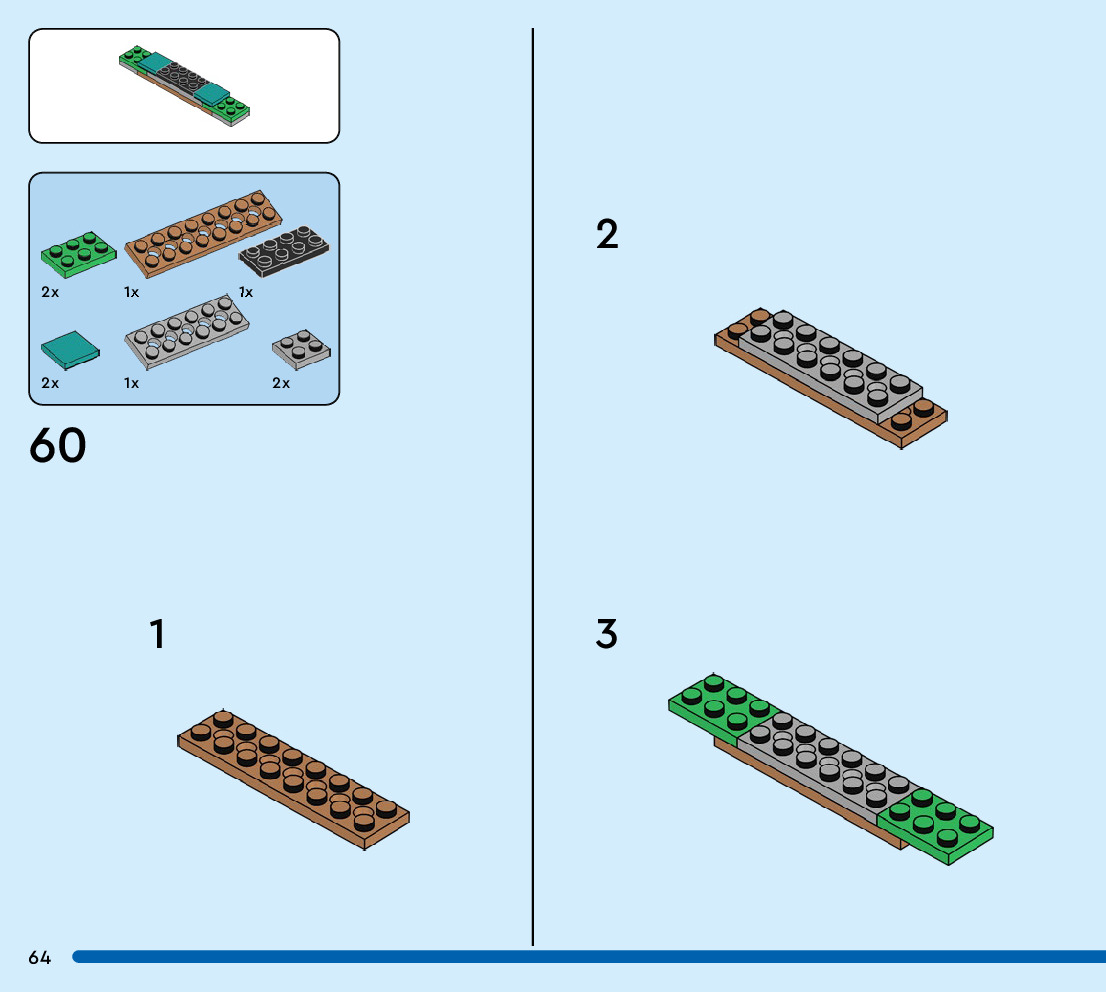 2x
1x
1x
2x
1x
2x

60

1

2

3

64