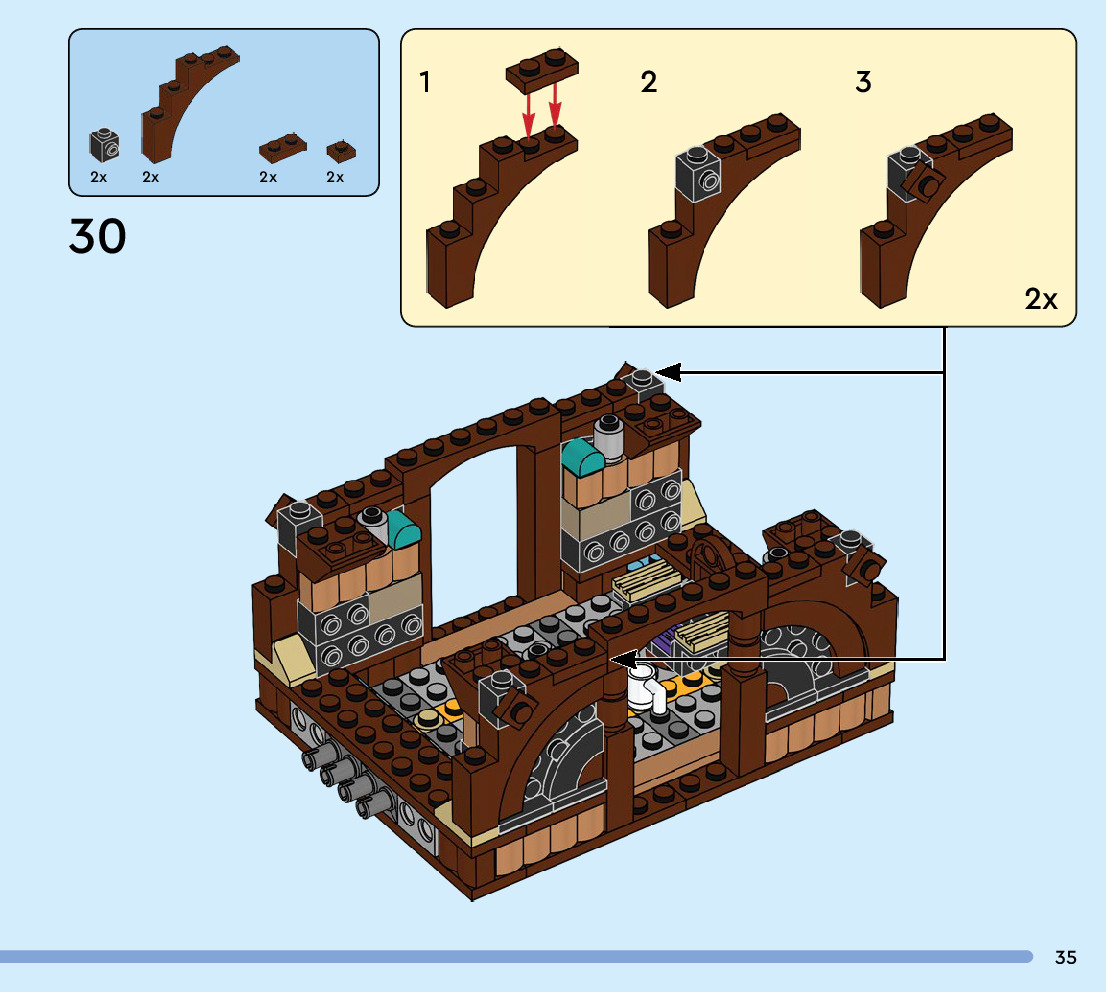 2x 2x 2x 2x

30

1 2 3

2x

35