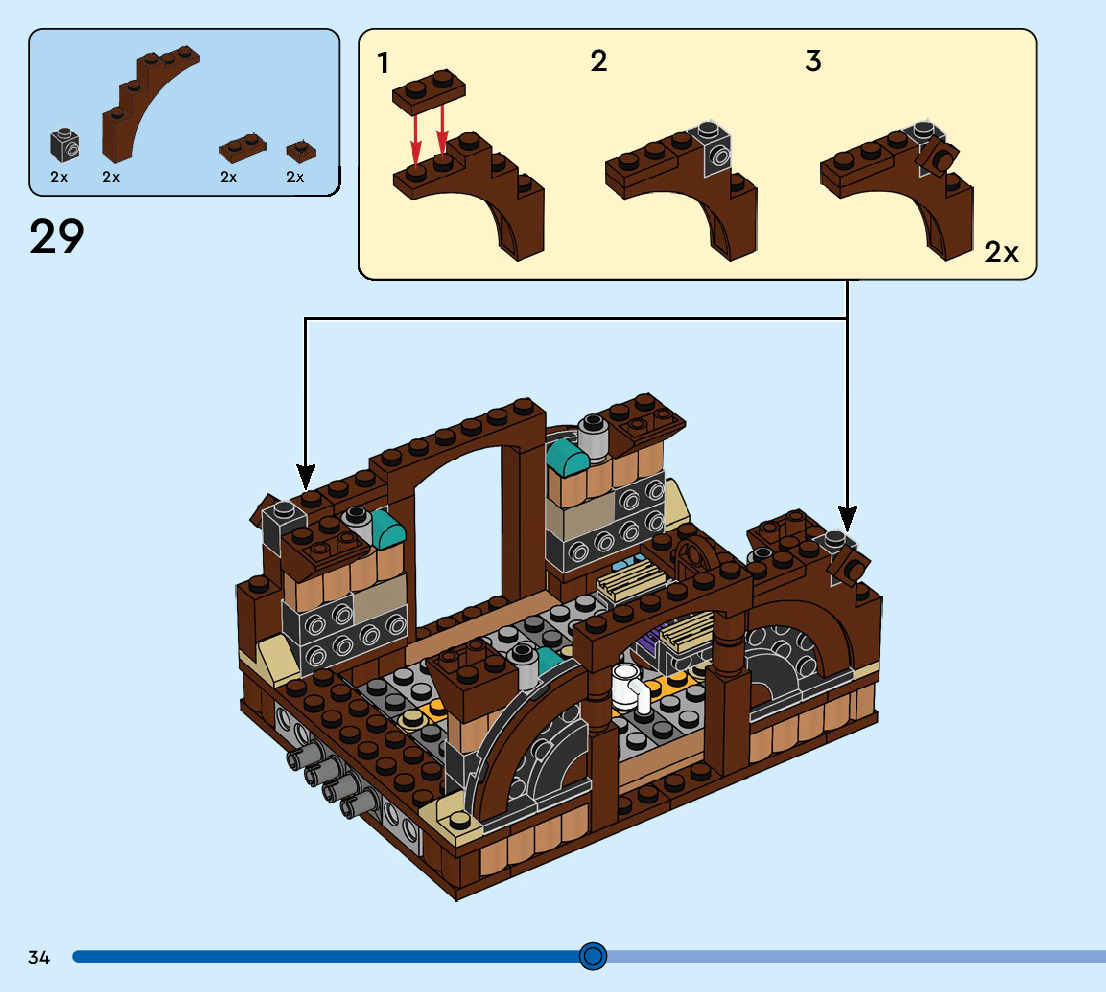 2x 2x 2x 2x

29

1 2 3

2x

34