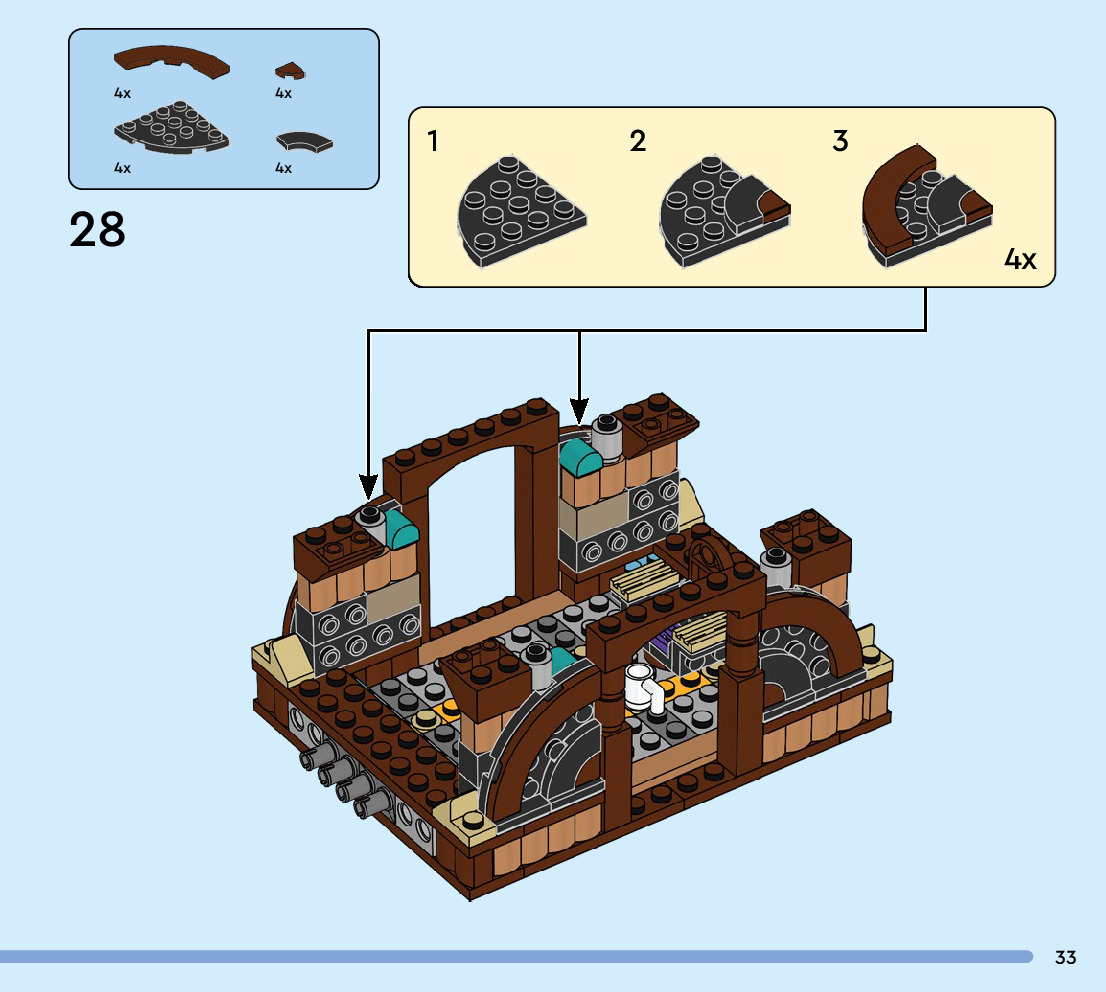 4x
4x
4x
4x

28

1
2
3
4x

33