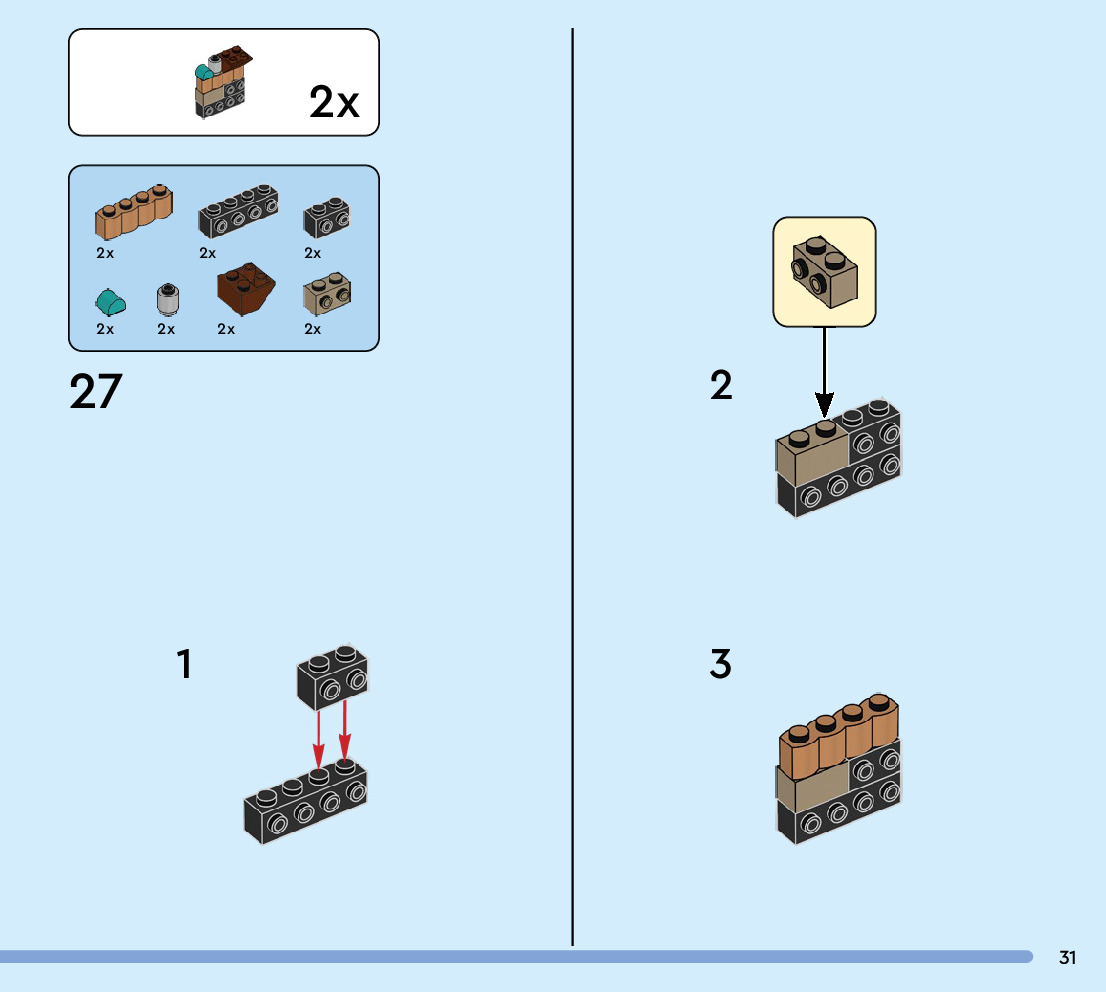 2x

2x
2x
2x
2x
2x
2x
2x

27

1

2

3

31