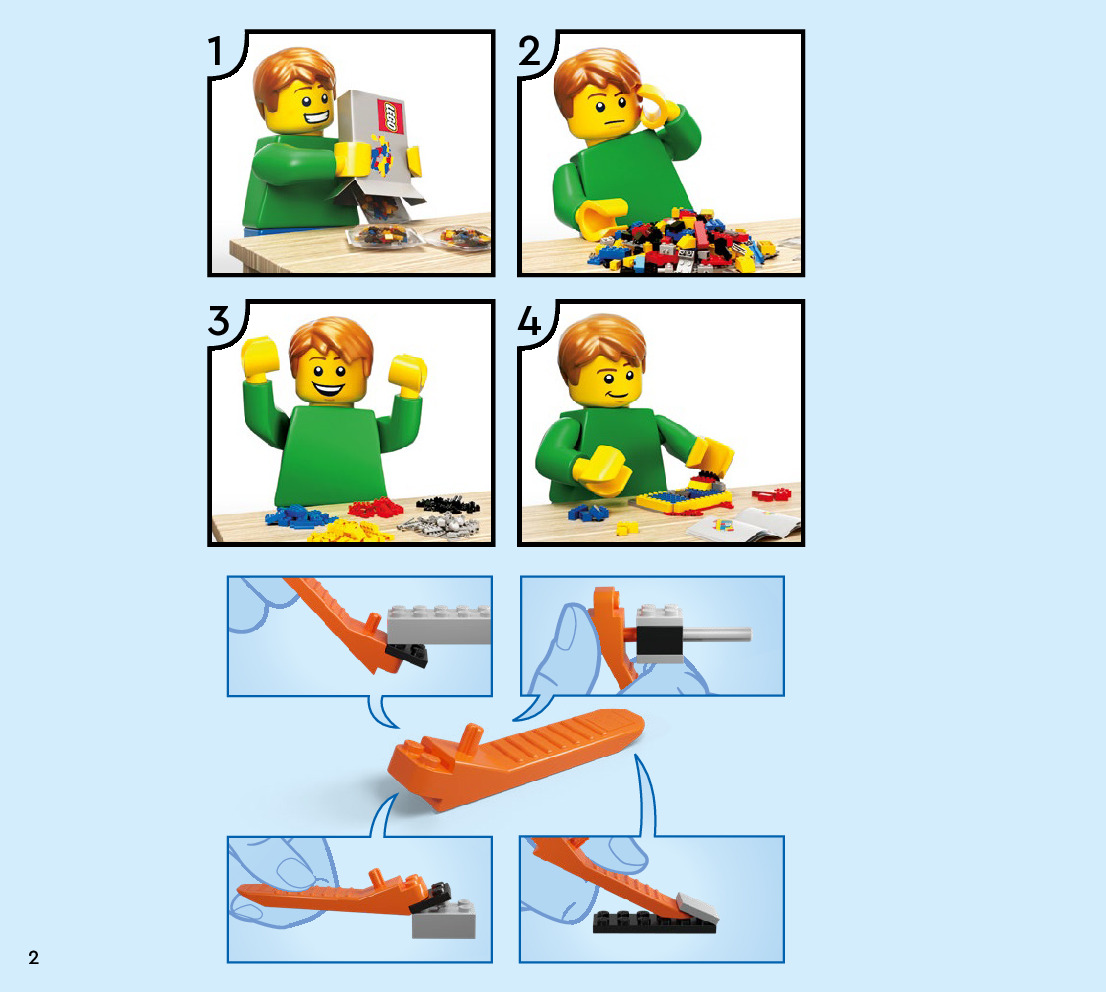 1
LEGO
2
3
4
2