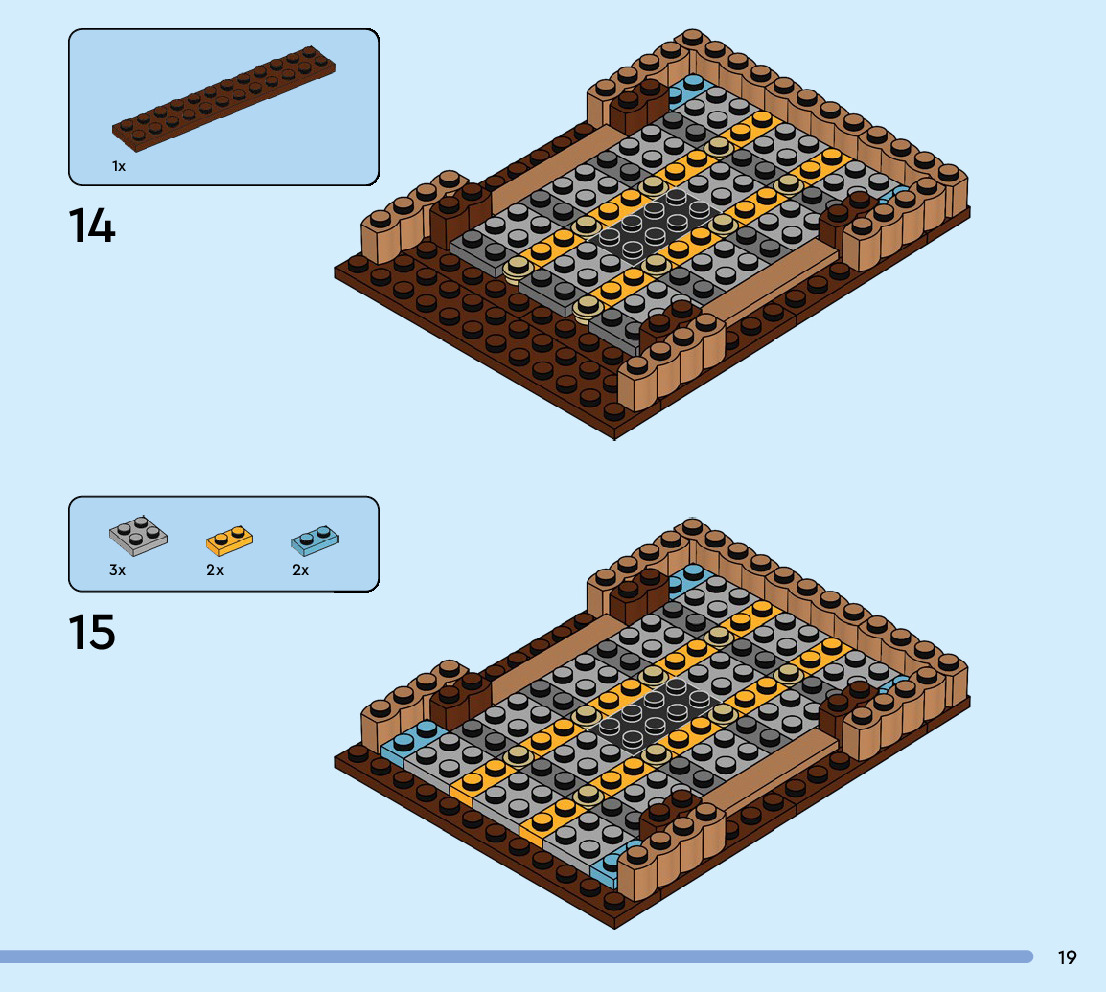 1x

14

3x 2x 2x

15

19