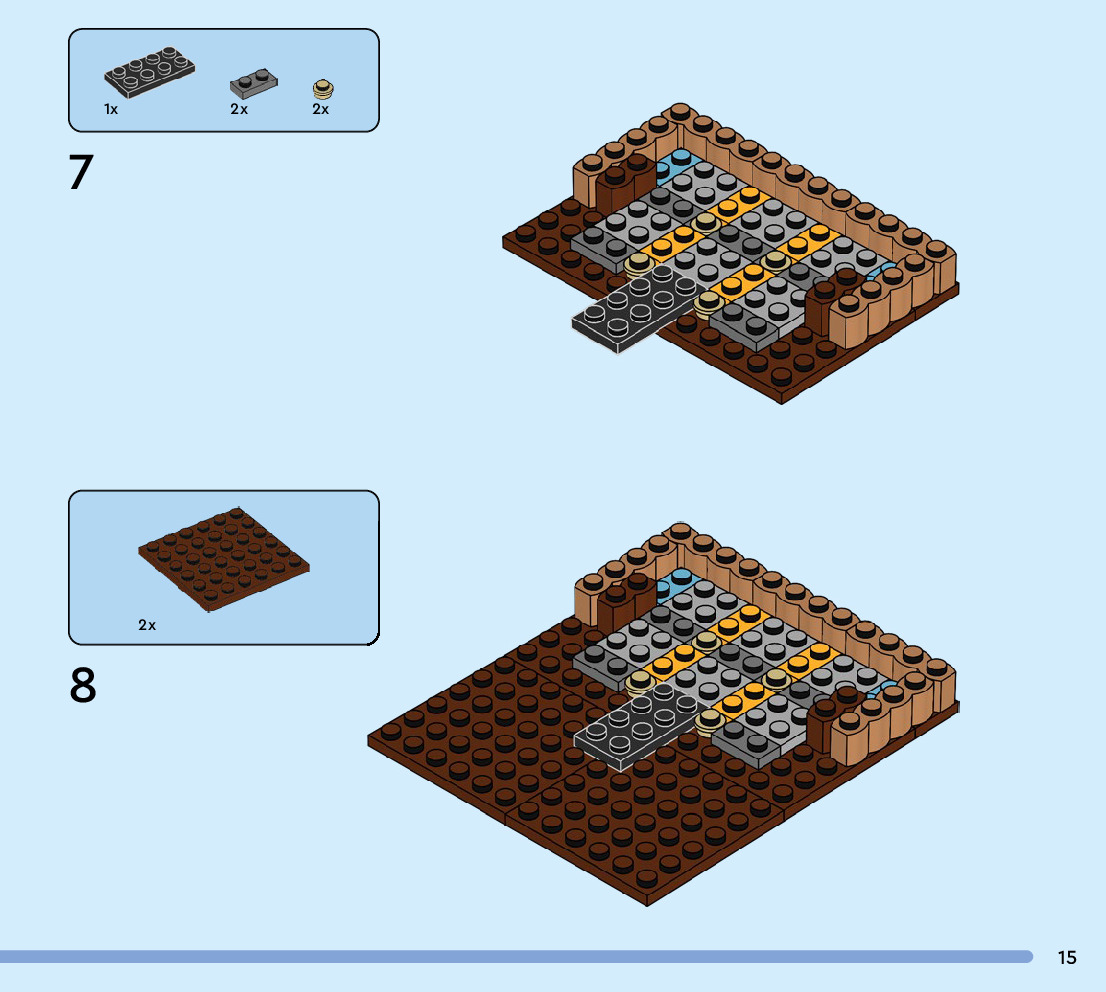 1x
2x
2x

7

2x

8

15