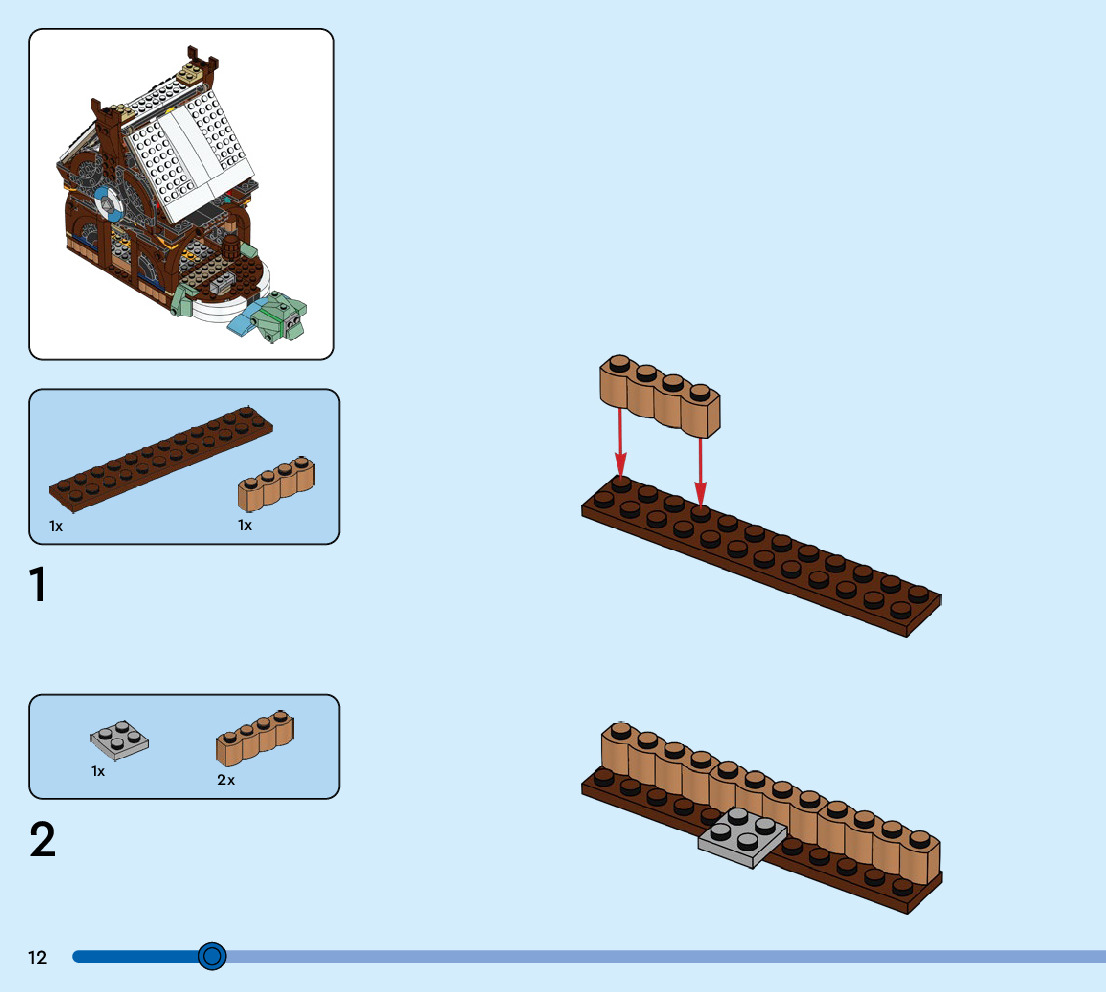 1x

1x

1

1x

2x

2

12