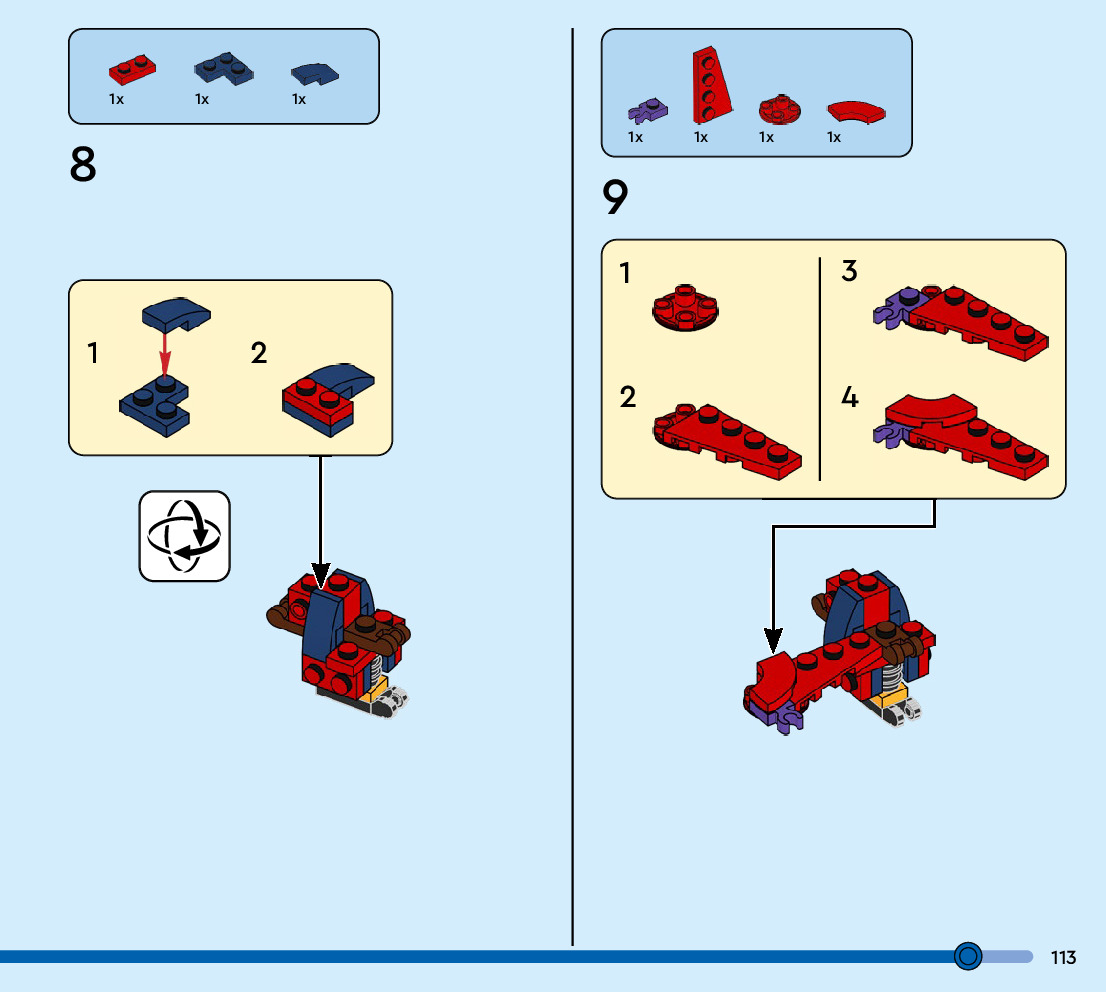 1x 1x 1x

8

1

2

1x 1x 1x 1x

9

1

2

3

4

113