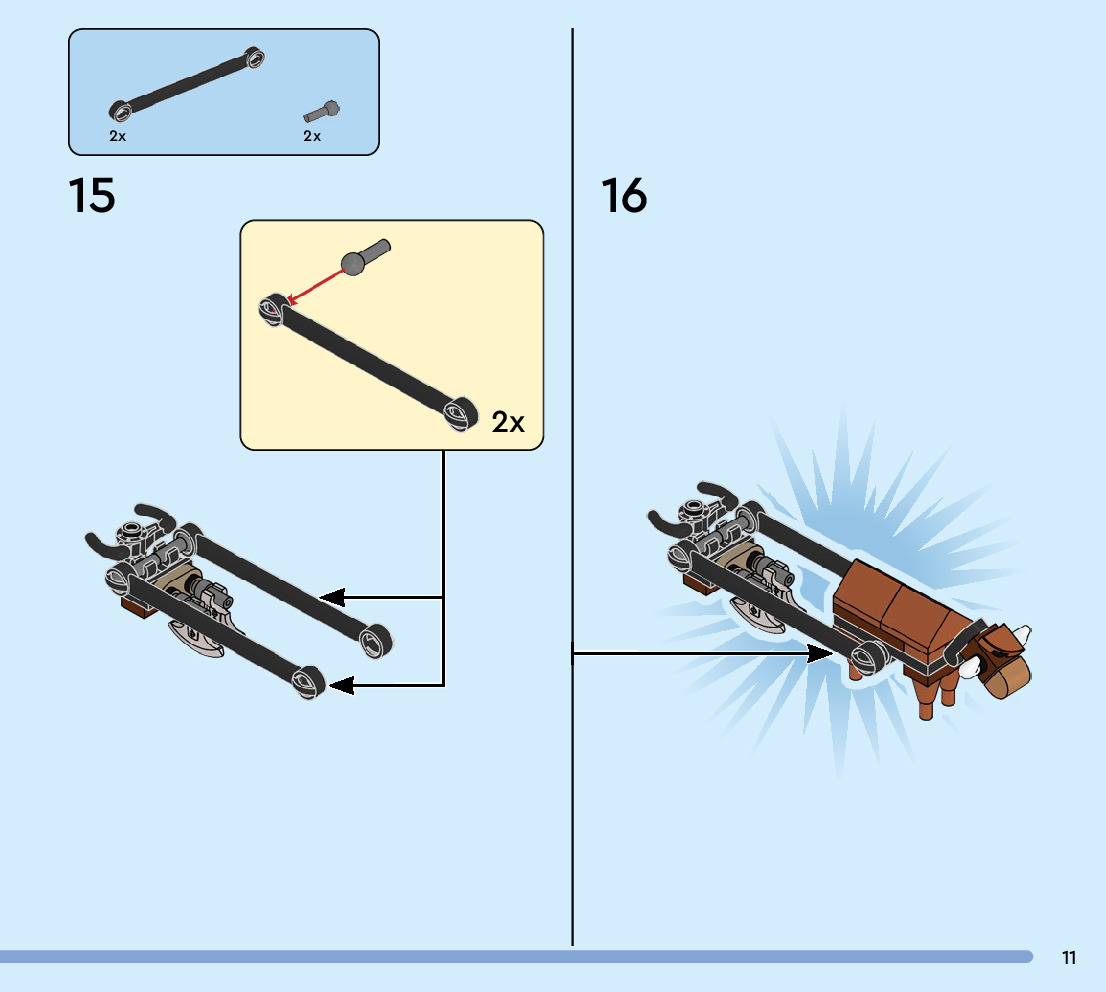 2x
2x

15

2x

16

11