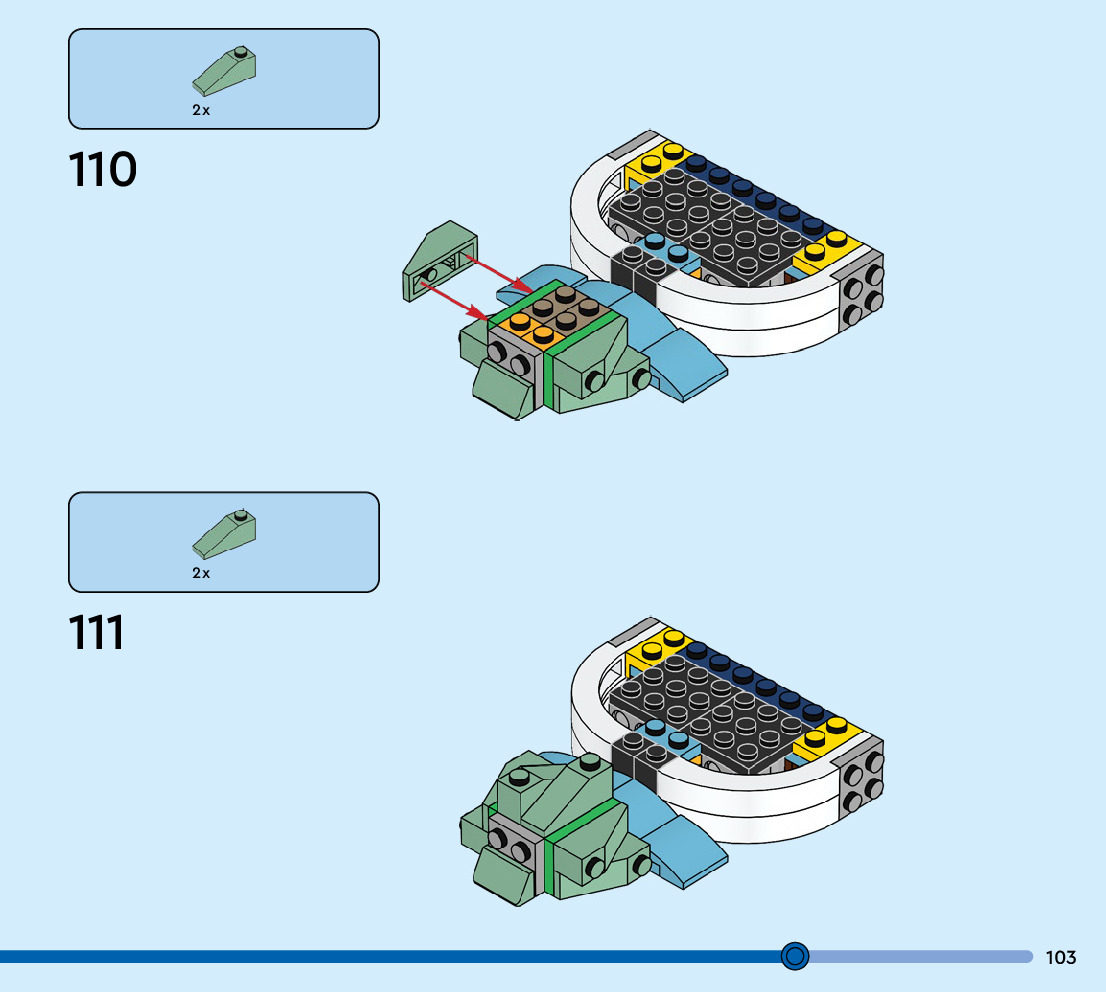 2x

110

2x

111

103