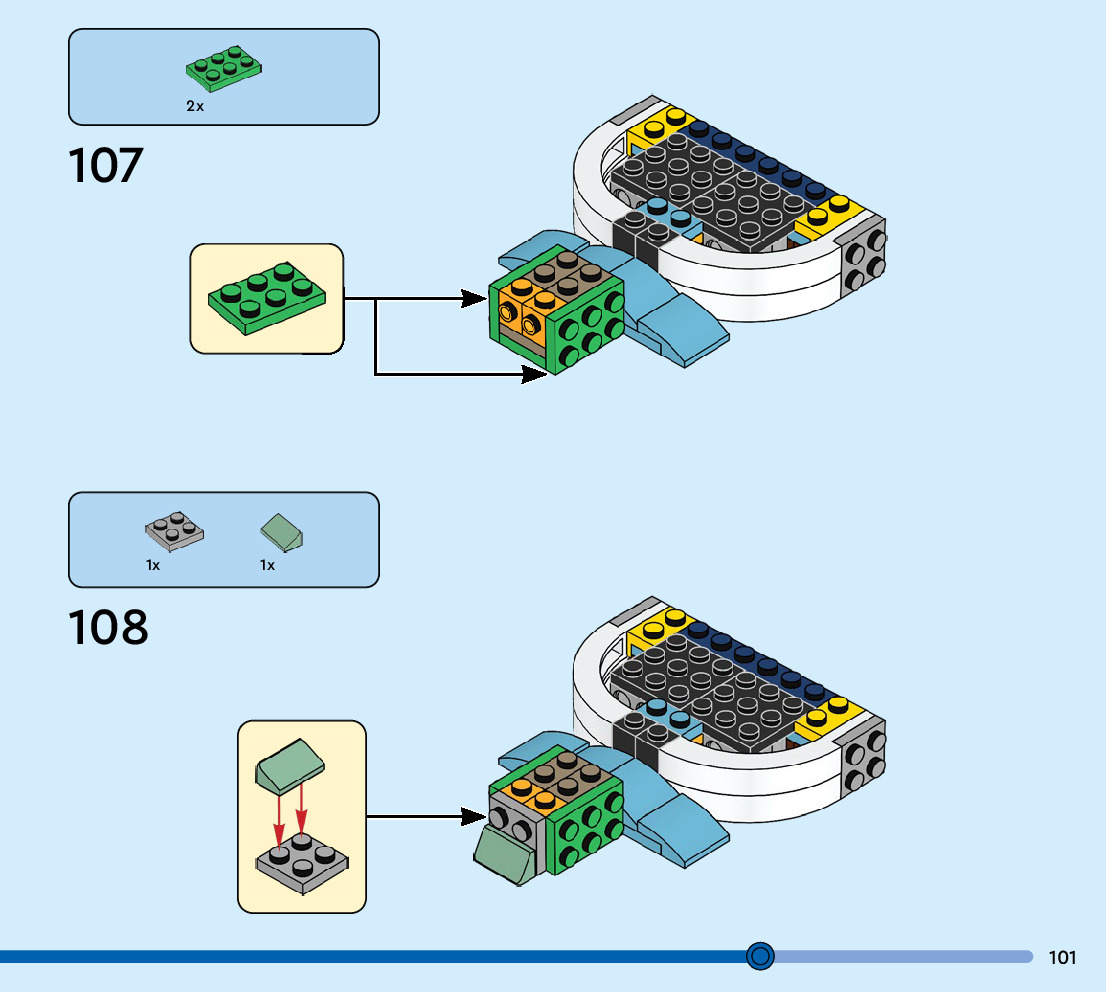 2x

107

1x

1x

108

101