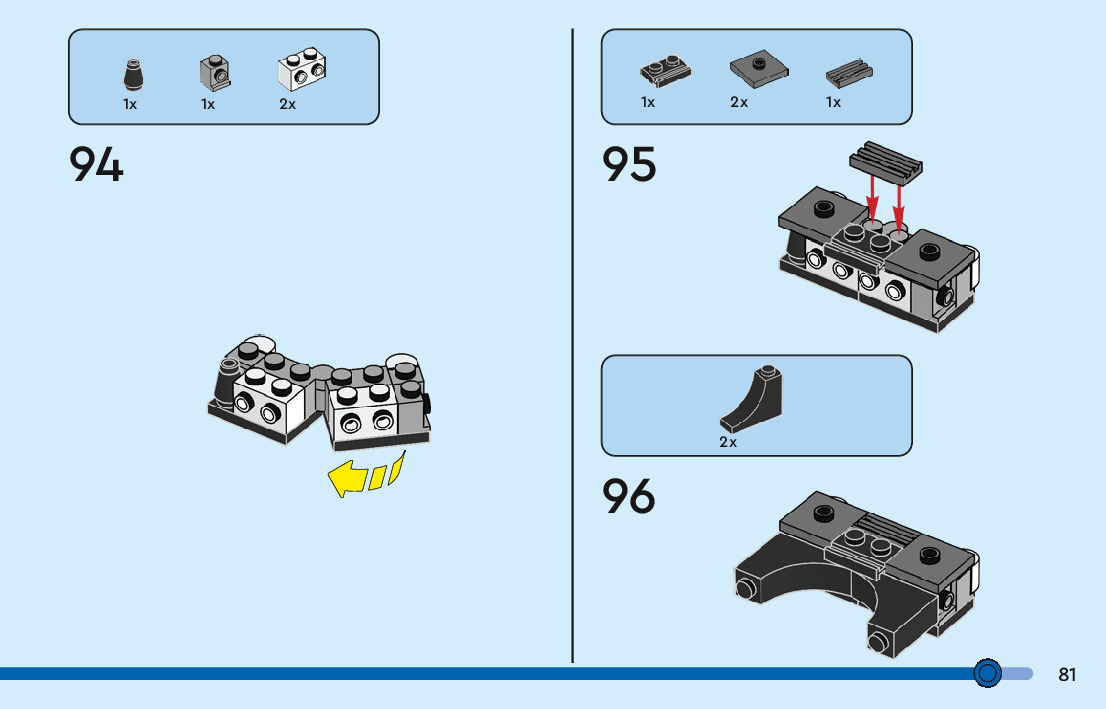 1x 1x 2x

94

1x 2x 1x

95

2x

96

81