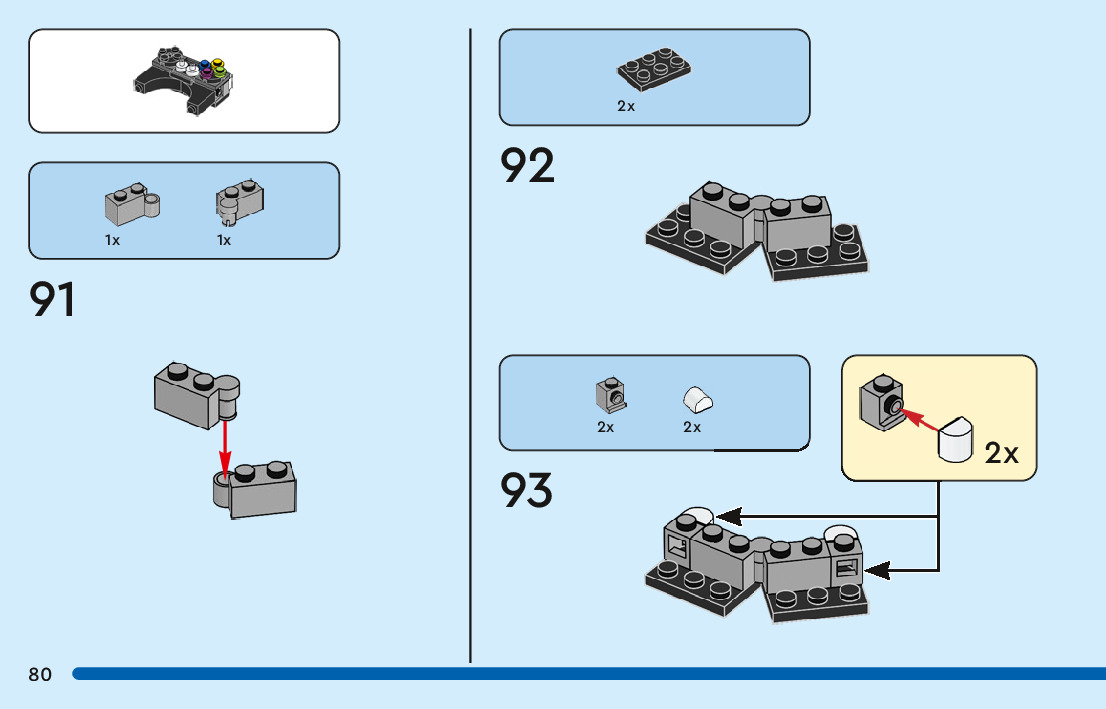 1x 1x

91

2x

92

2x 2x

2x

93

80