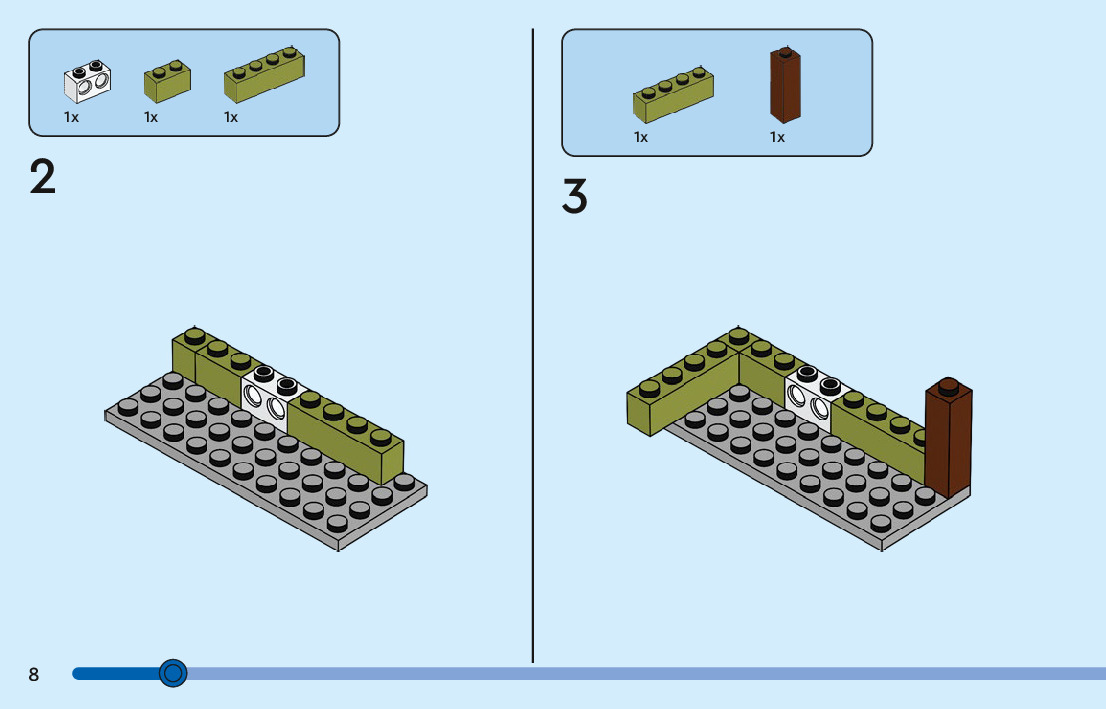 1x 1x 1x

2

1x 1x

3

8