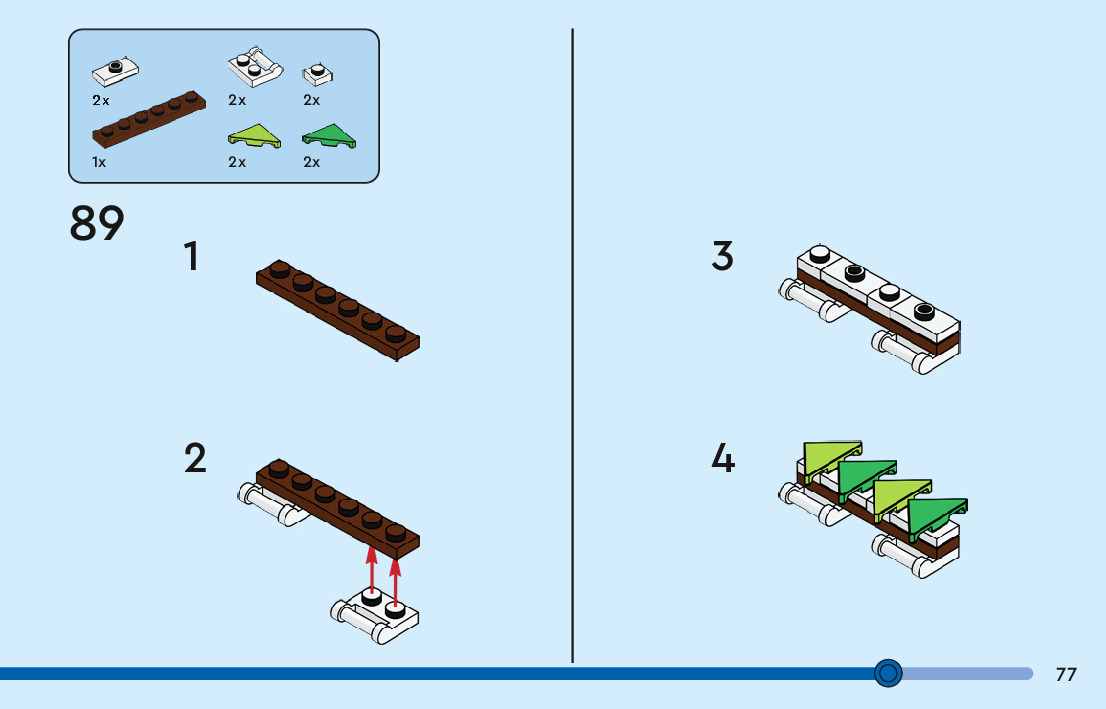 2x
2x
2x
1x
2x
2x

89

1

2

3

4

77