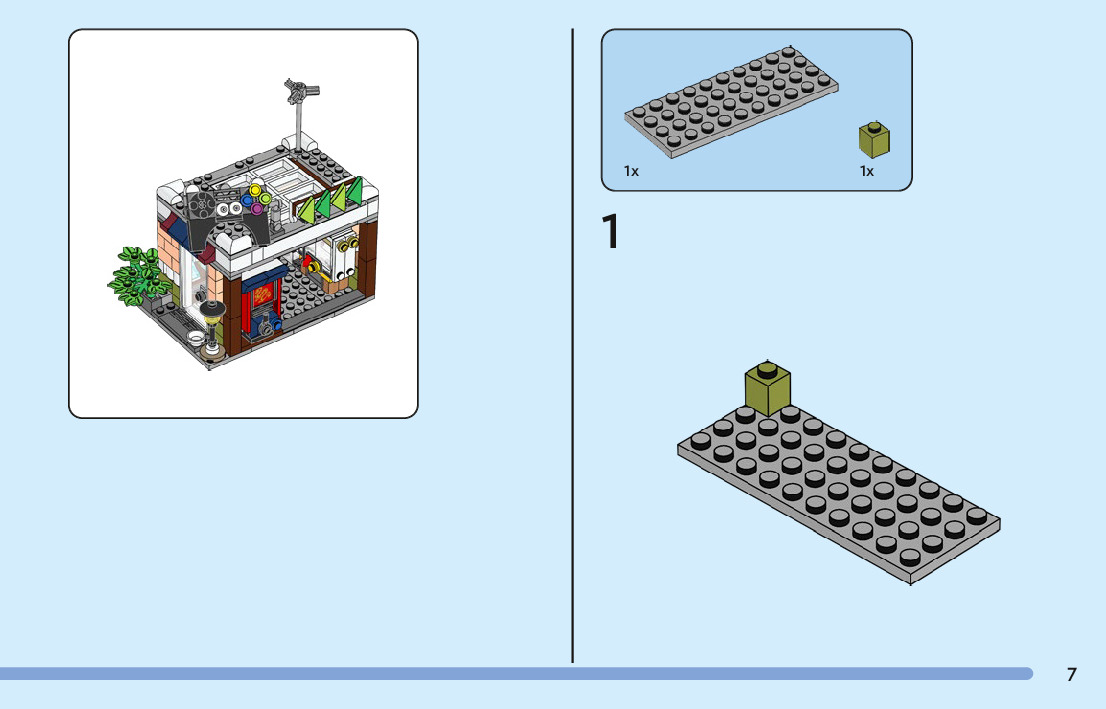 1x

1x

1

7