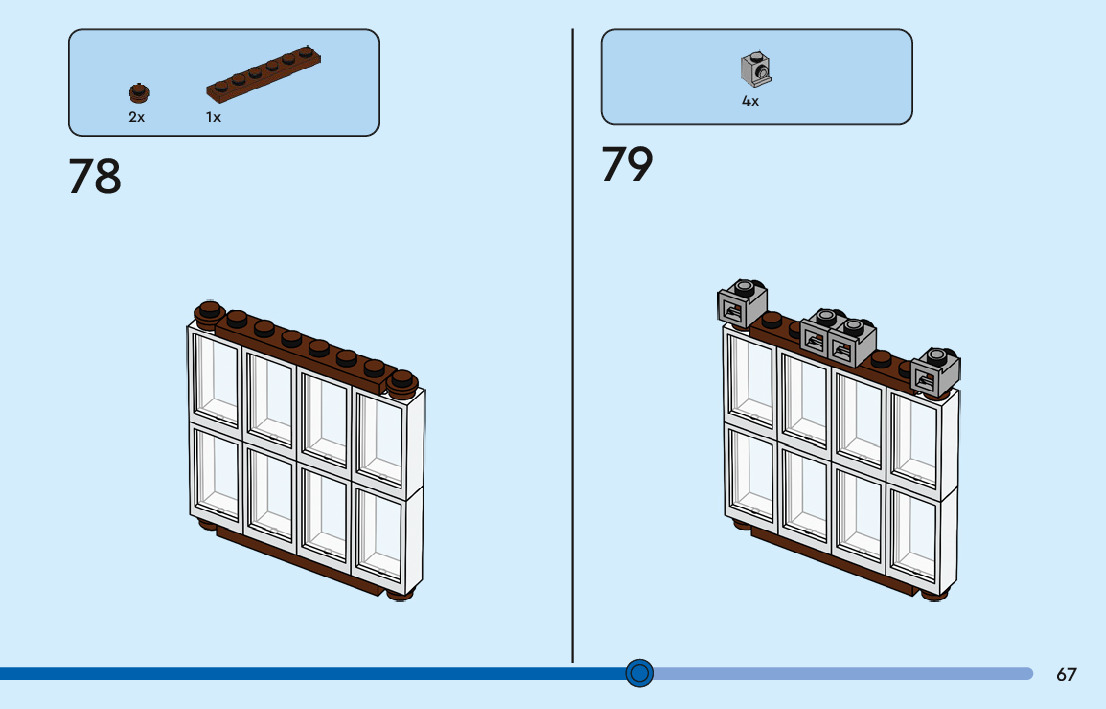 2x 1x

78

4x

79

67