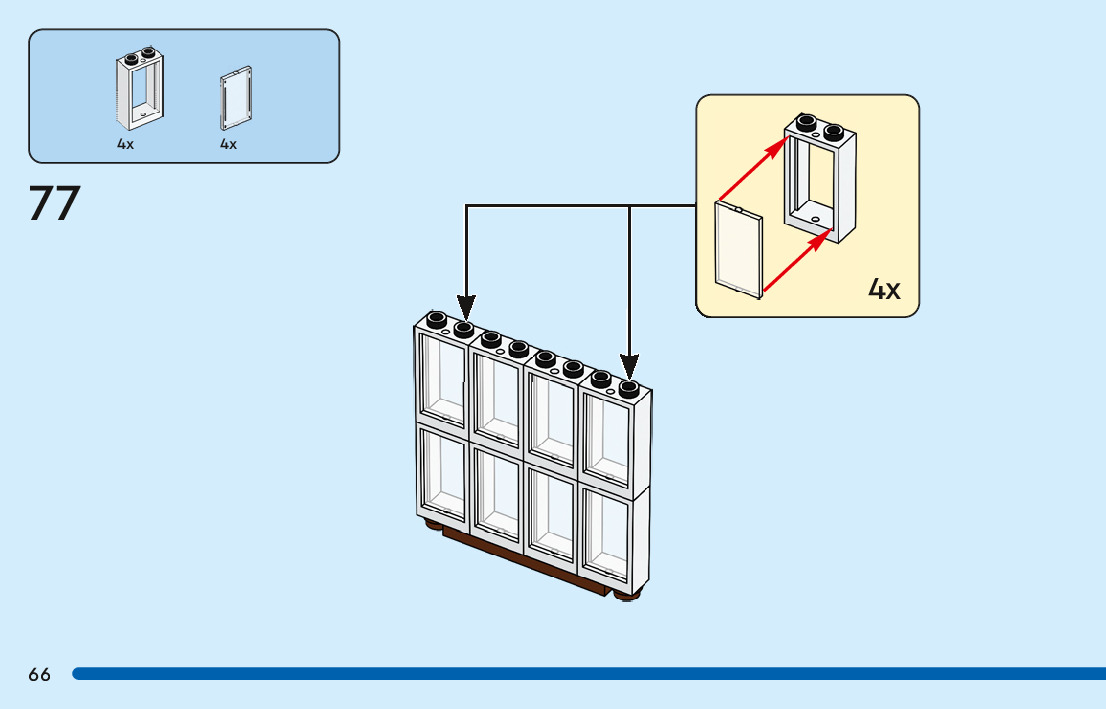 4x 4x

77

4x

66