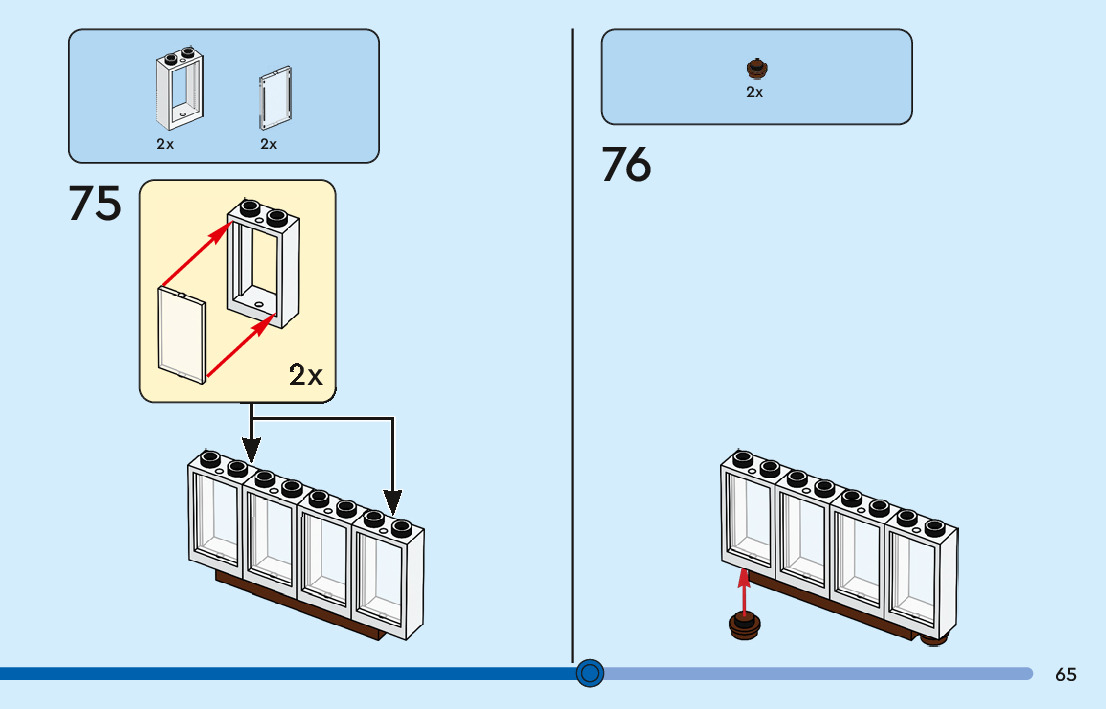 2x
2x

75

2x

2x

76

65