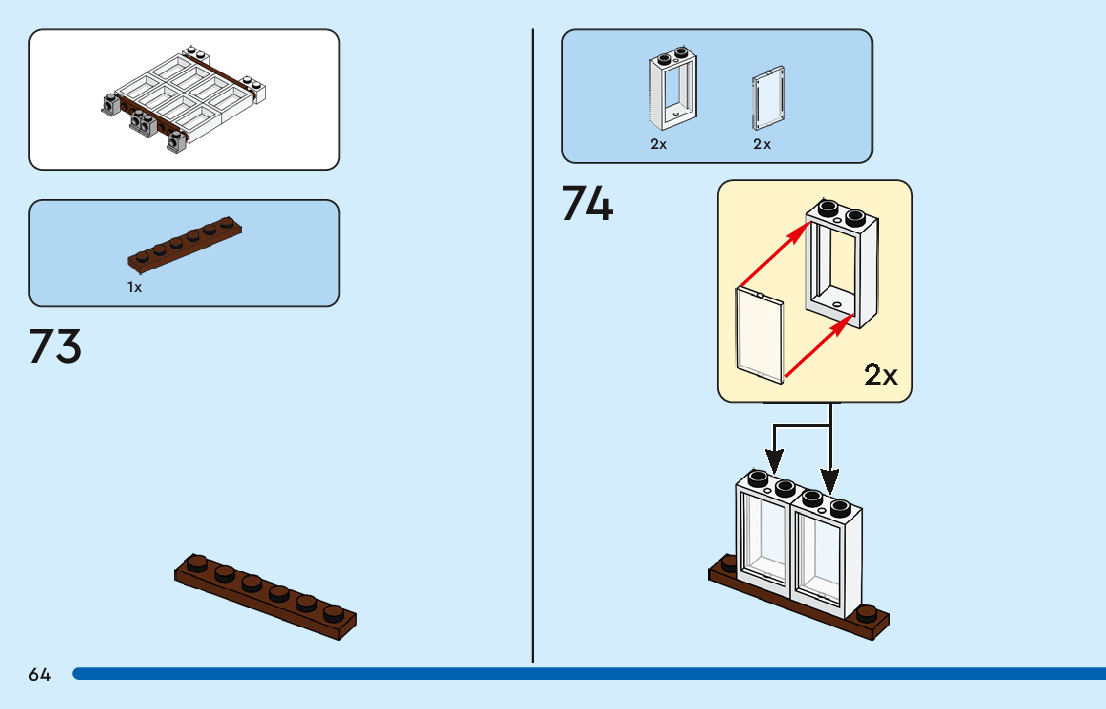 1x

73

2x

2x

74

2x

64