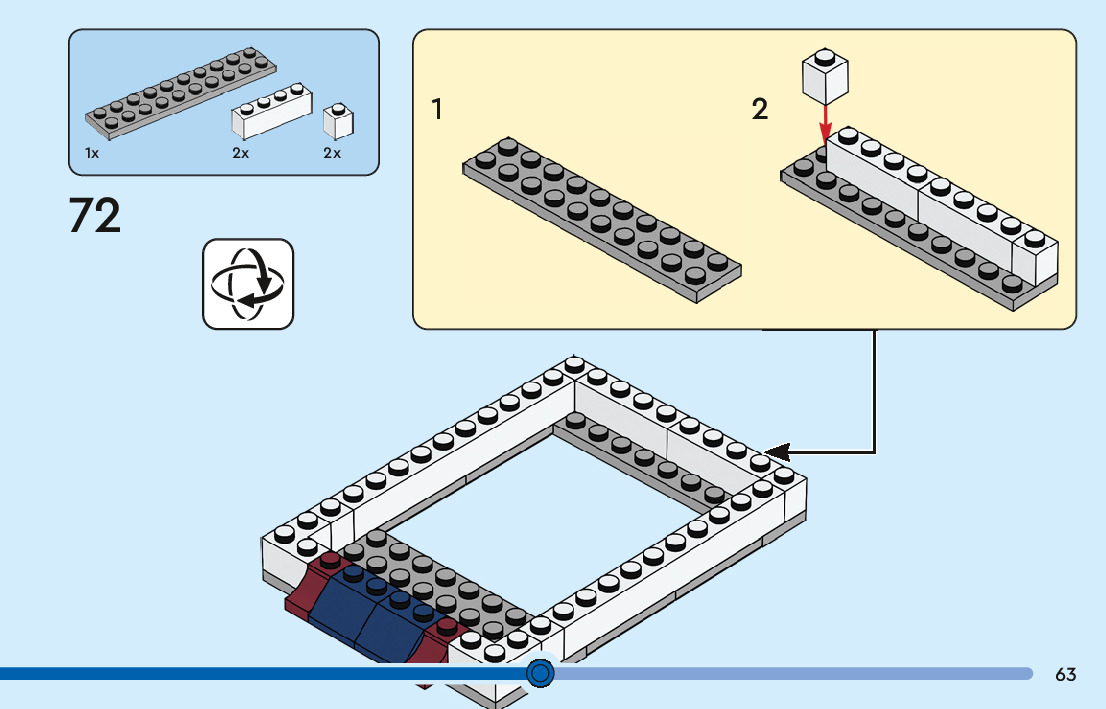 1x
2x
2x

72

1

2

63