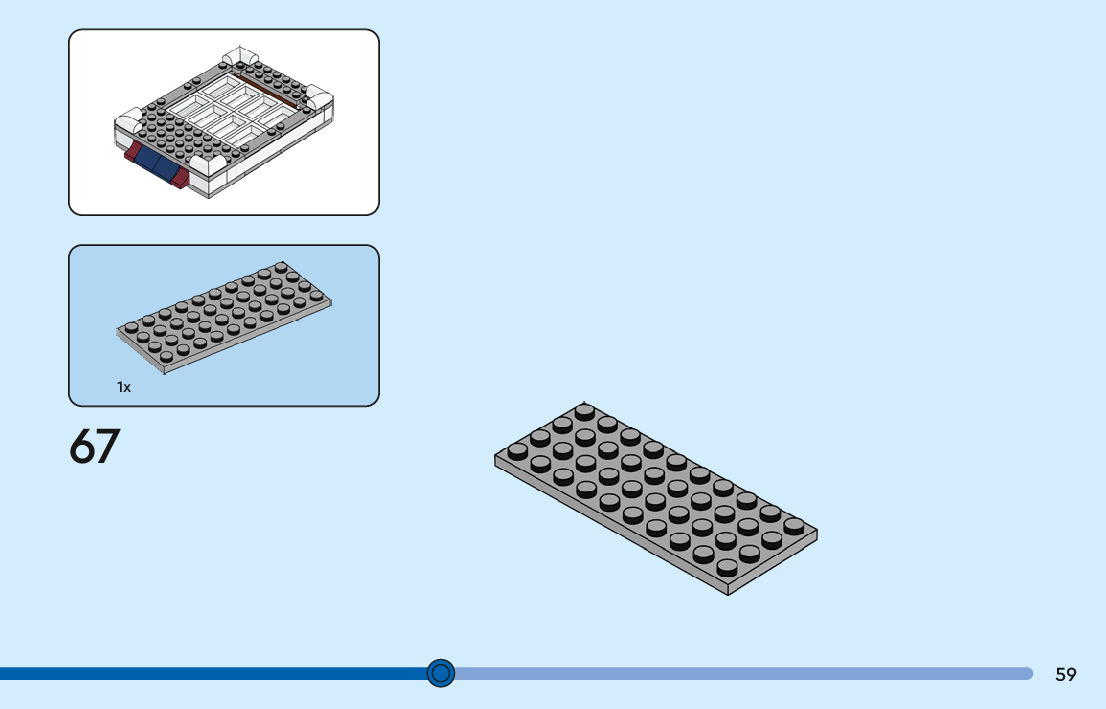 1x

67

59