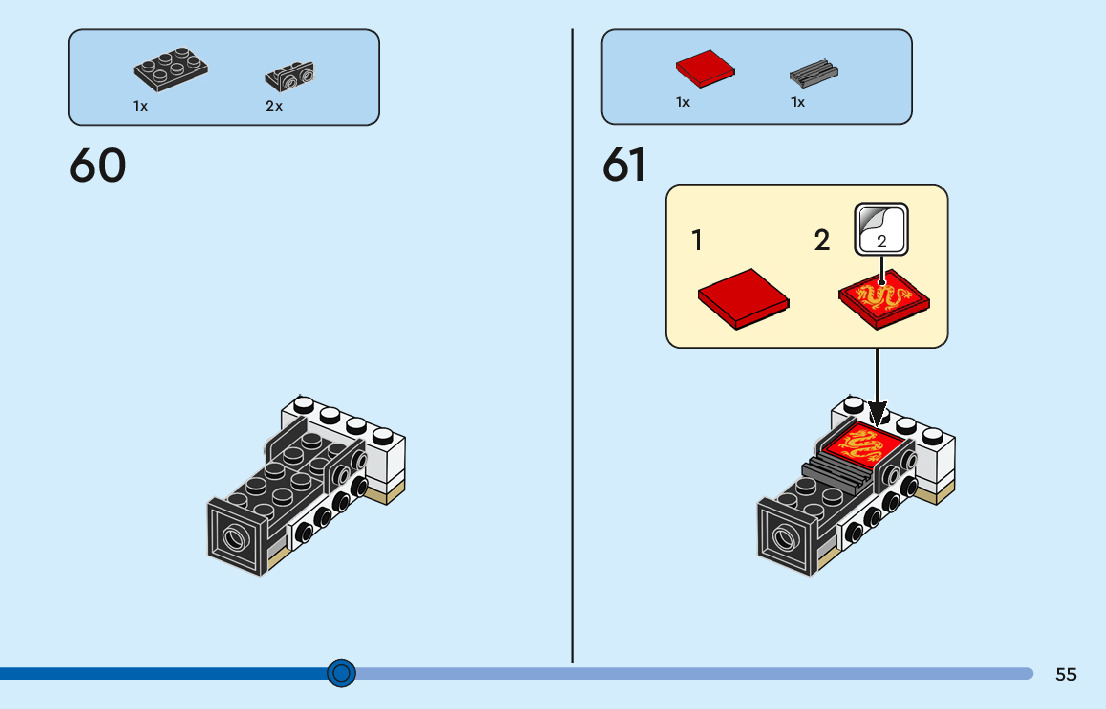 1x 2x

60

1x 1x

61

1

2

2

55