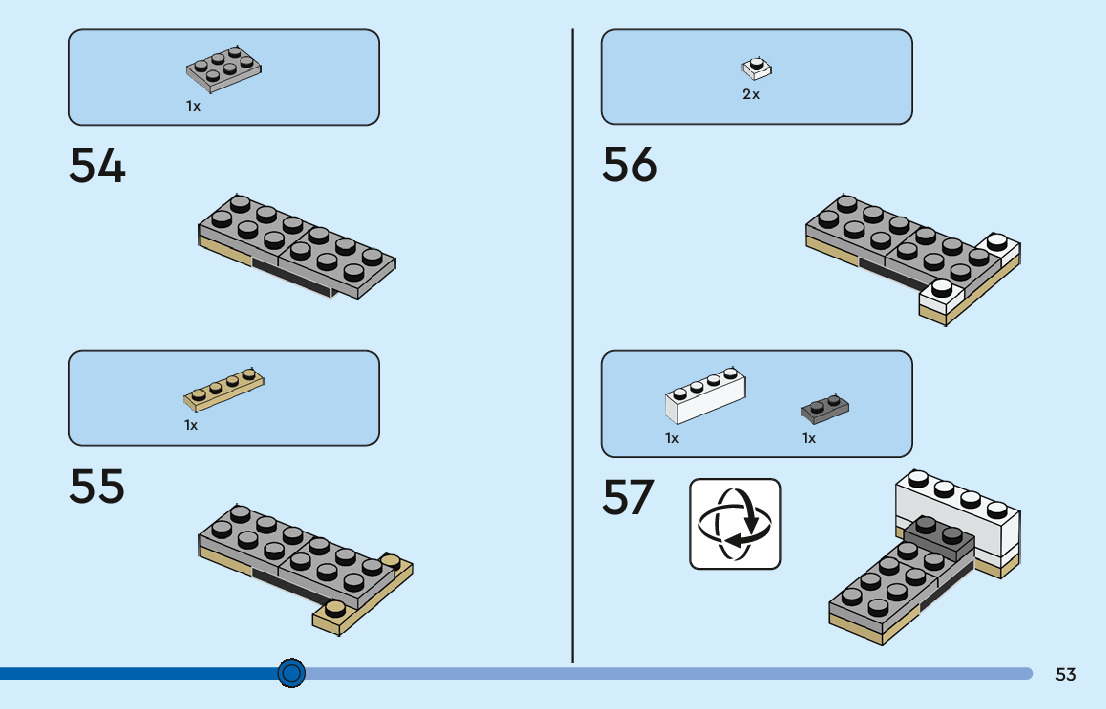 1x

54

1x

55

2x

56

1x

1x

57

53