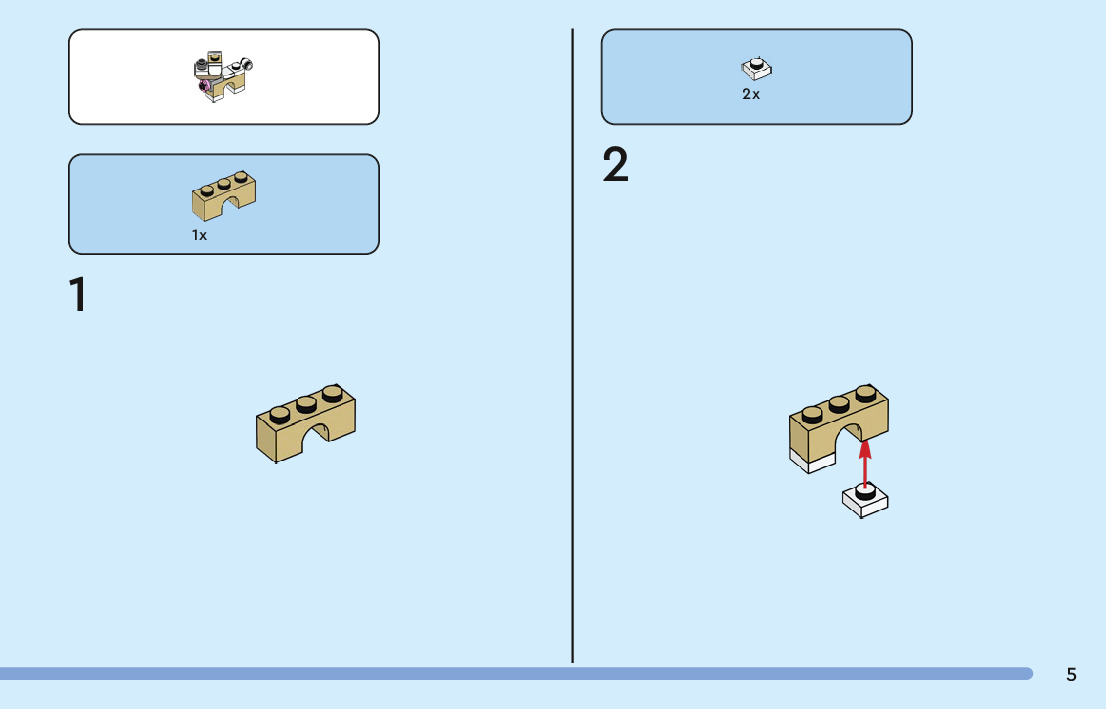 1x

1

2x

2

5