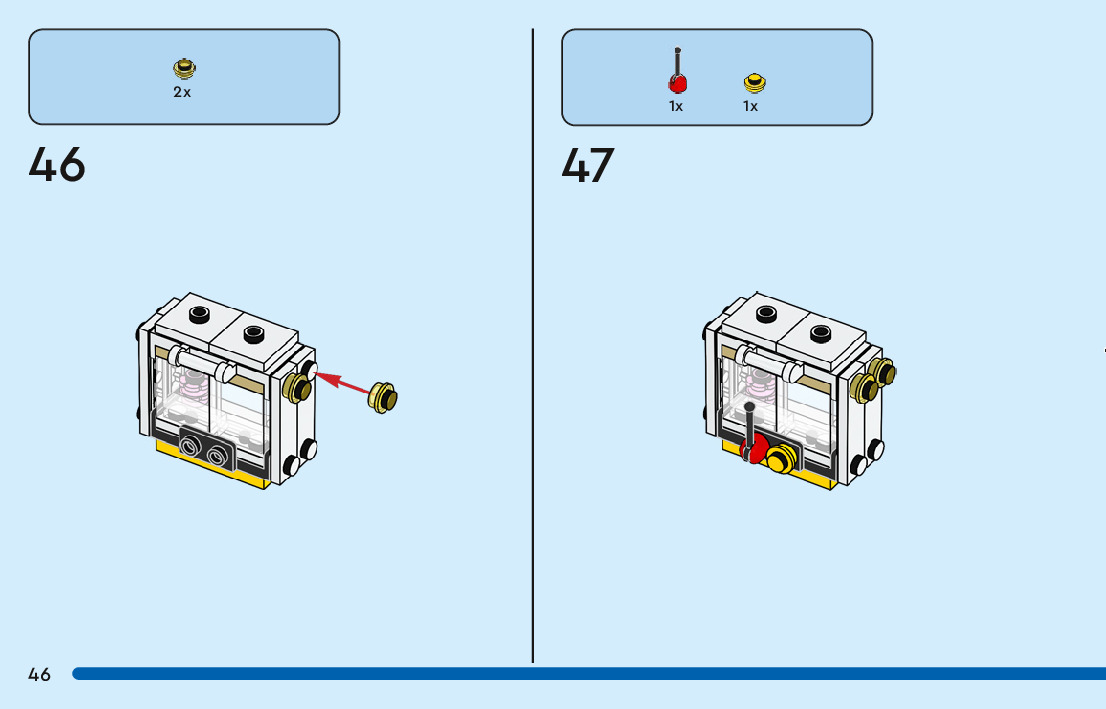 2x

46

1x 1x

47

46