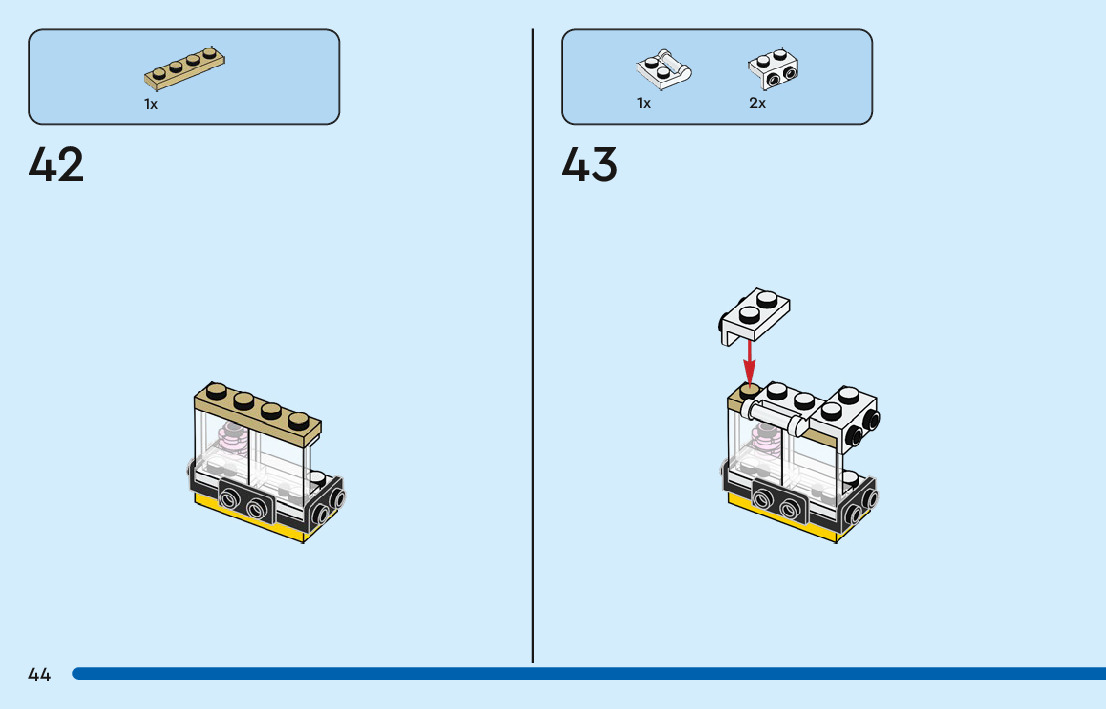 1x

42

1x

2x

43

44