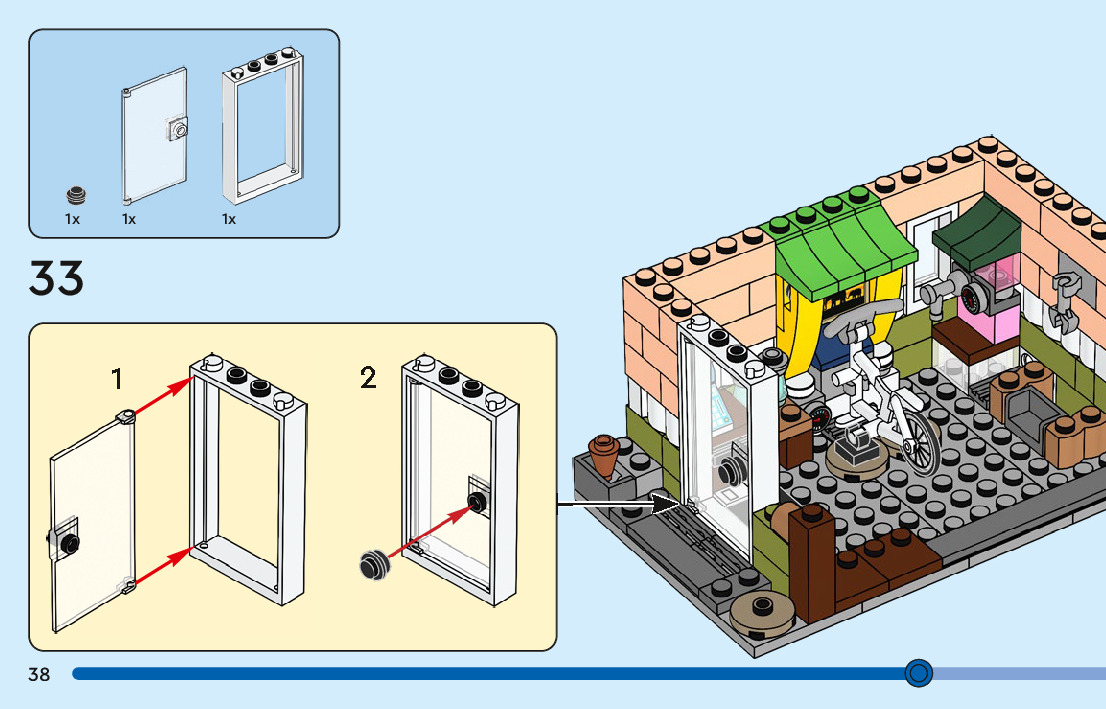 1x 1x 1x

33

1

2

38