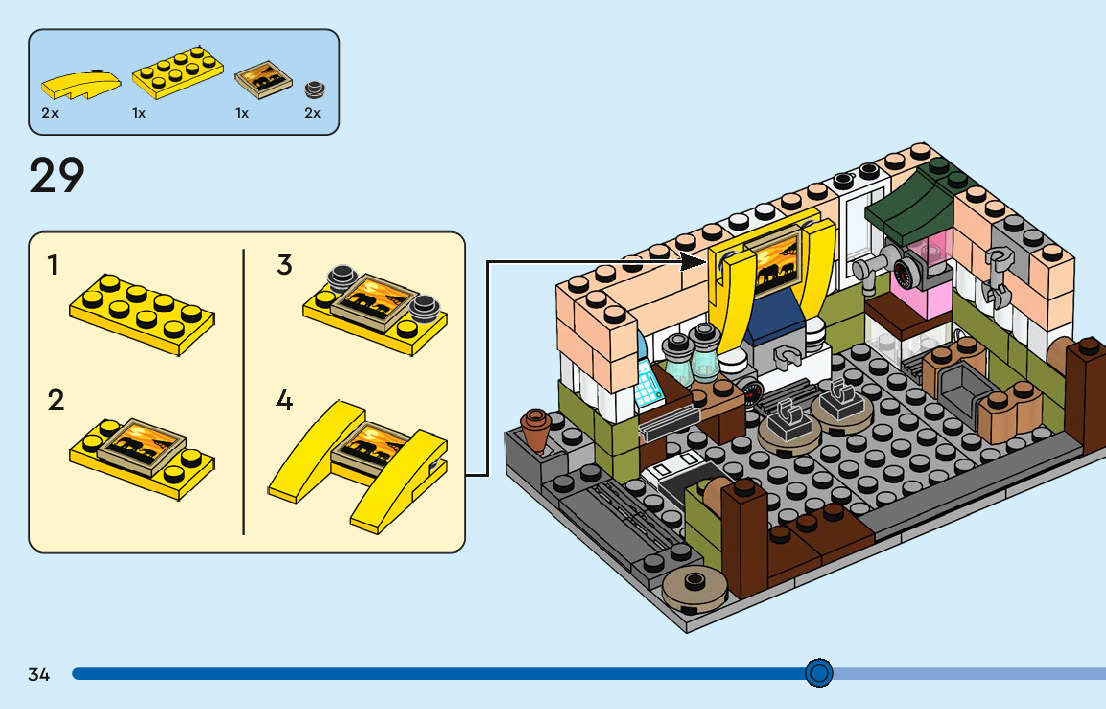 2x
1x
1x
2x

29

1

2

3

4

34