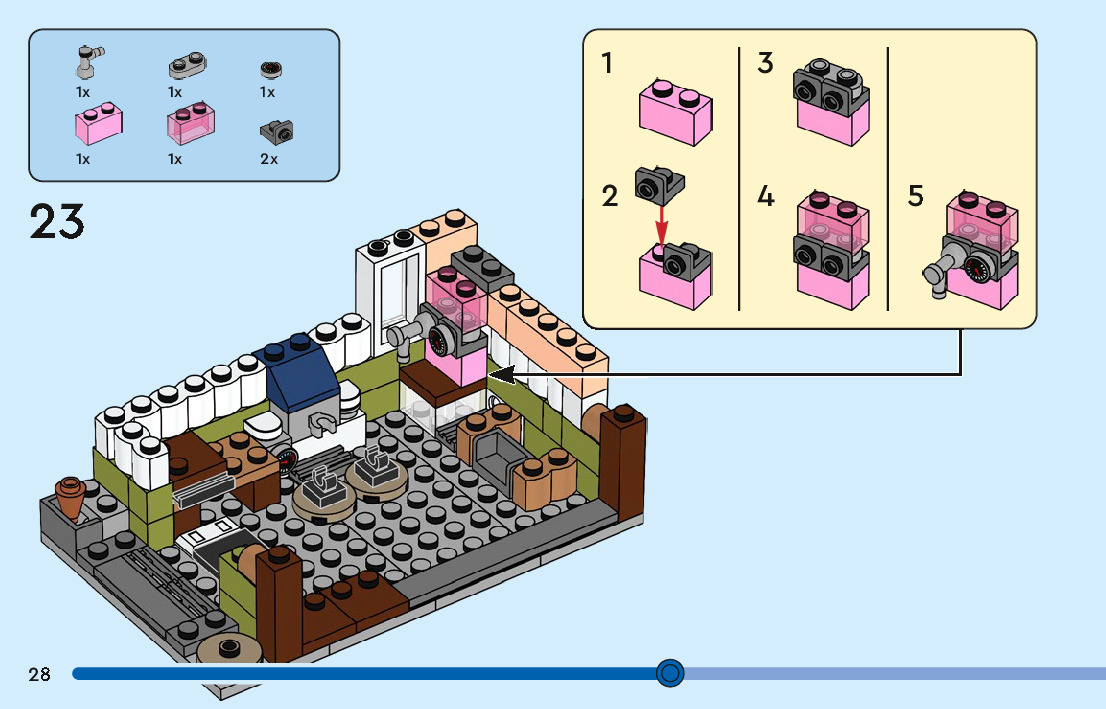 1x
1x
1x
1x
1x
2x

23

1
2
3
4
5

28