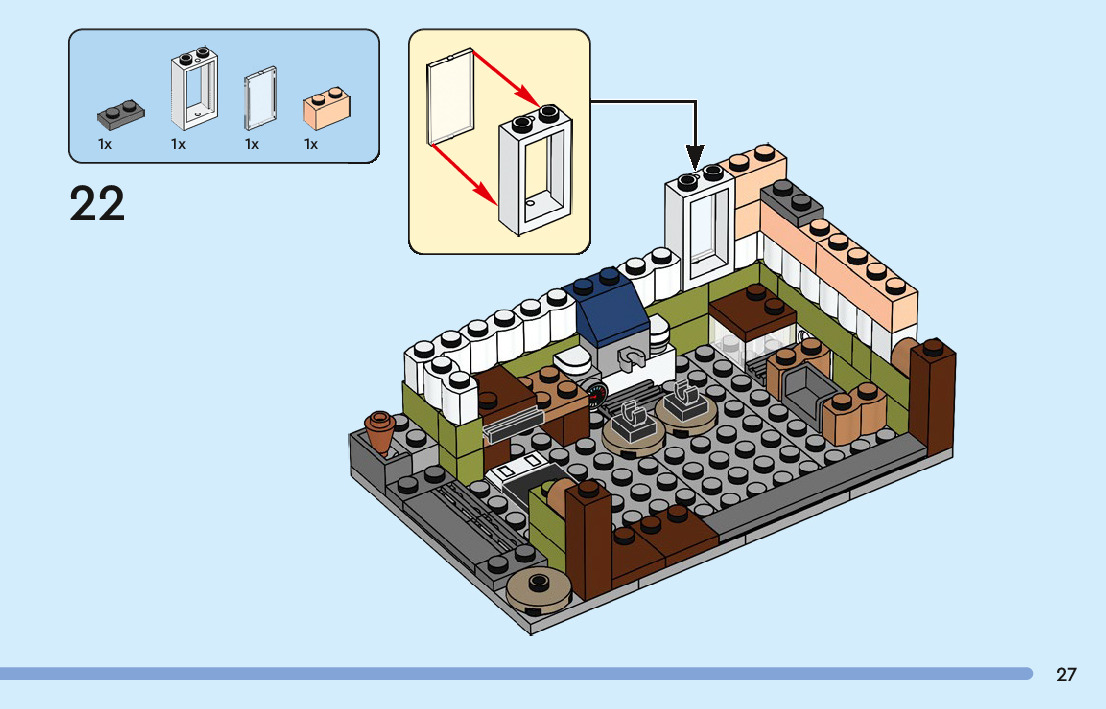 1x 1x 1x 1x

22

27