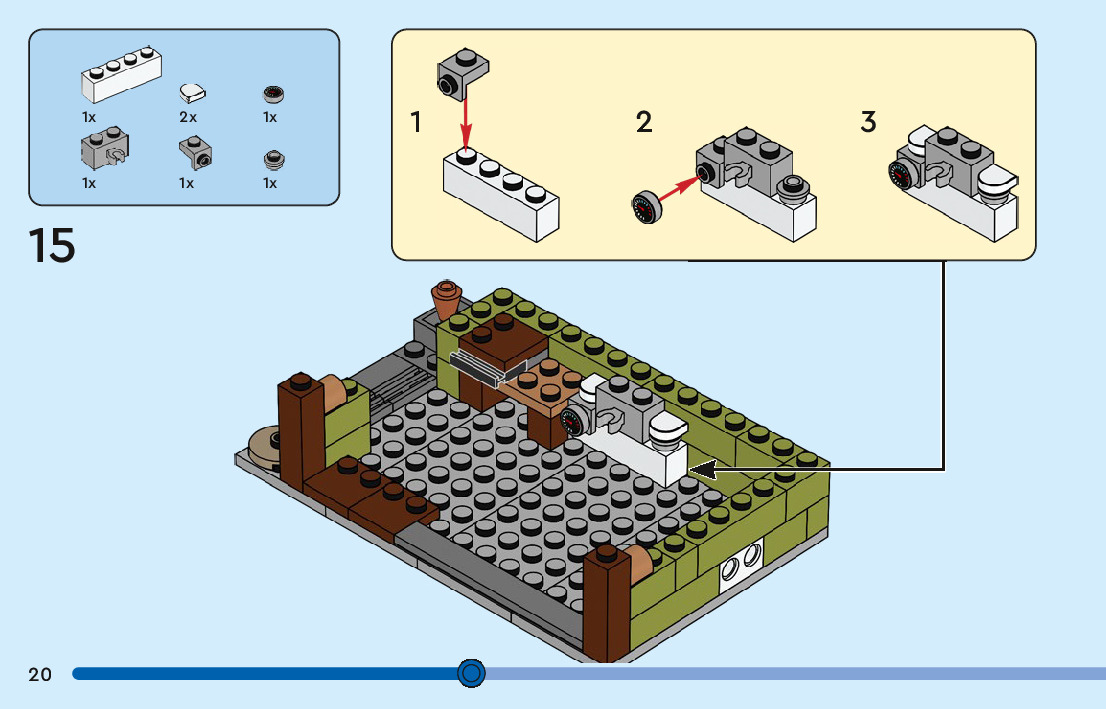 1x 2x 1x
1x 1x 1x

15

1 2 3

20