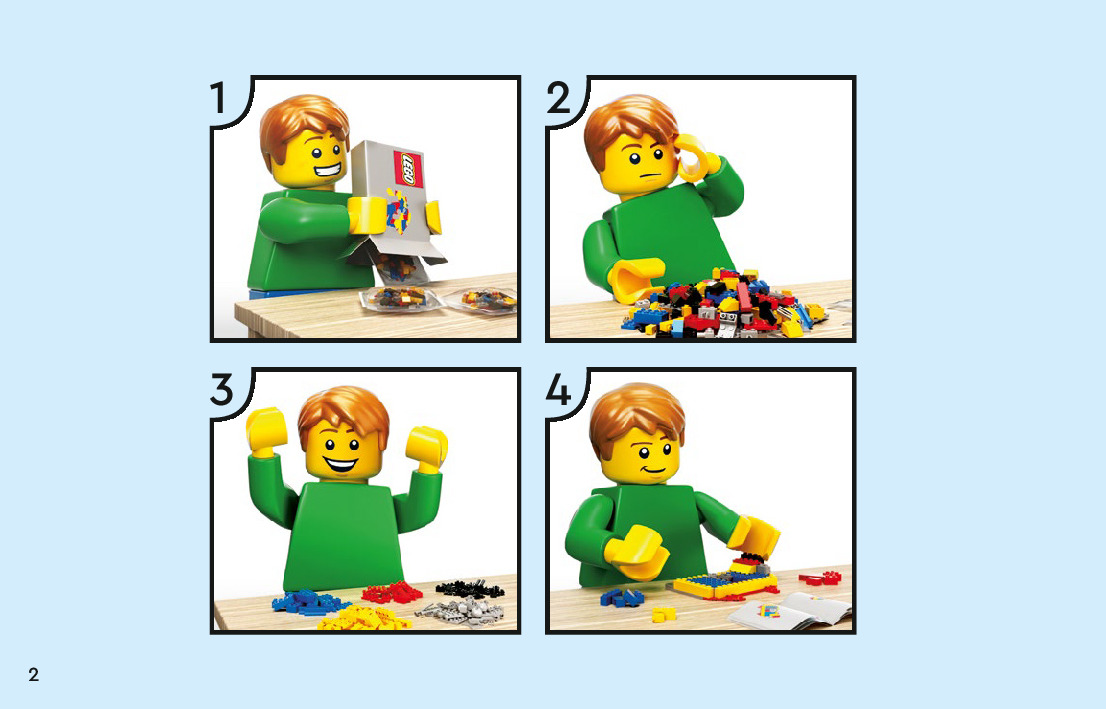 1

LEGO

2

3

4

2