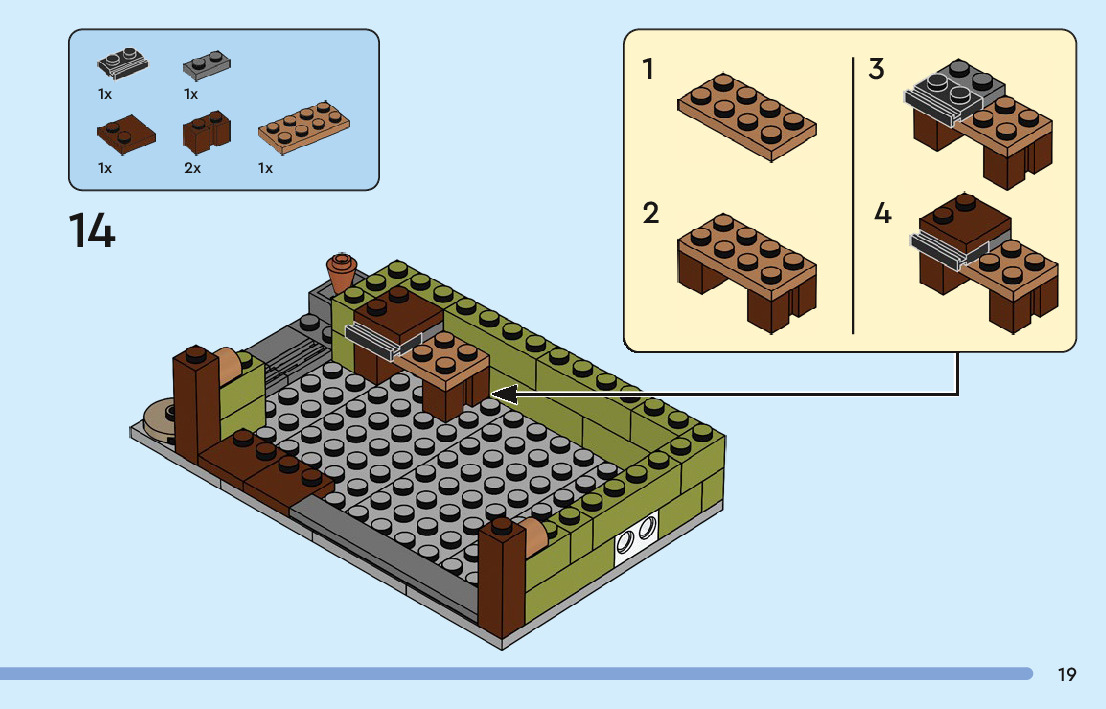 1x 1x

1x 2x 1x

14

1

2

3

4

19