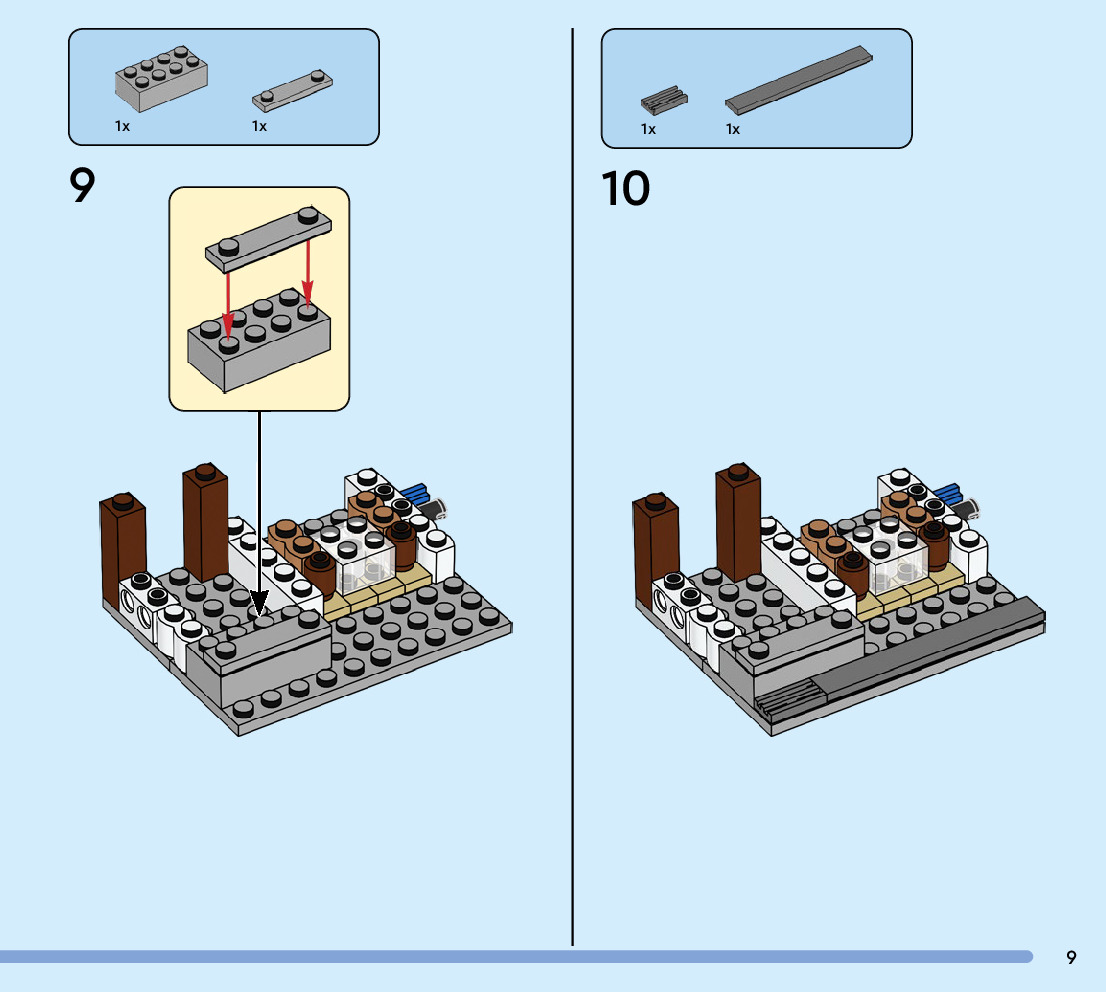 1x 1x

9

1x 1x

10

9