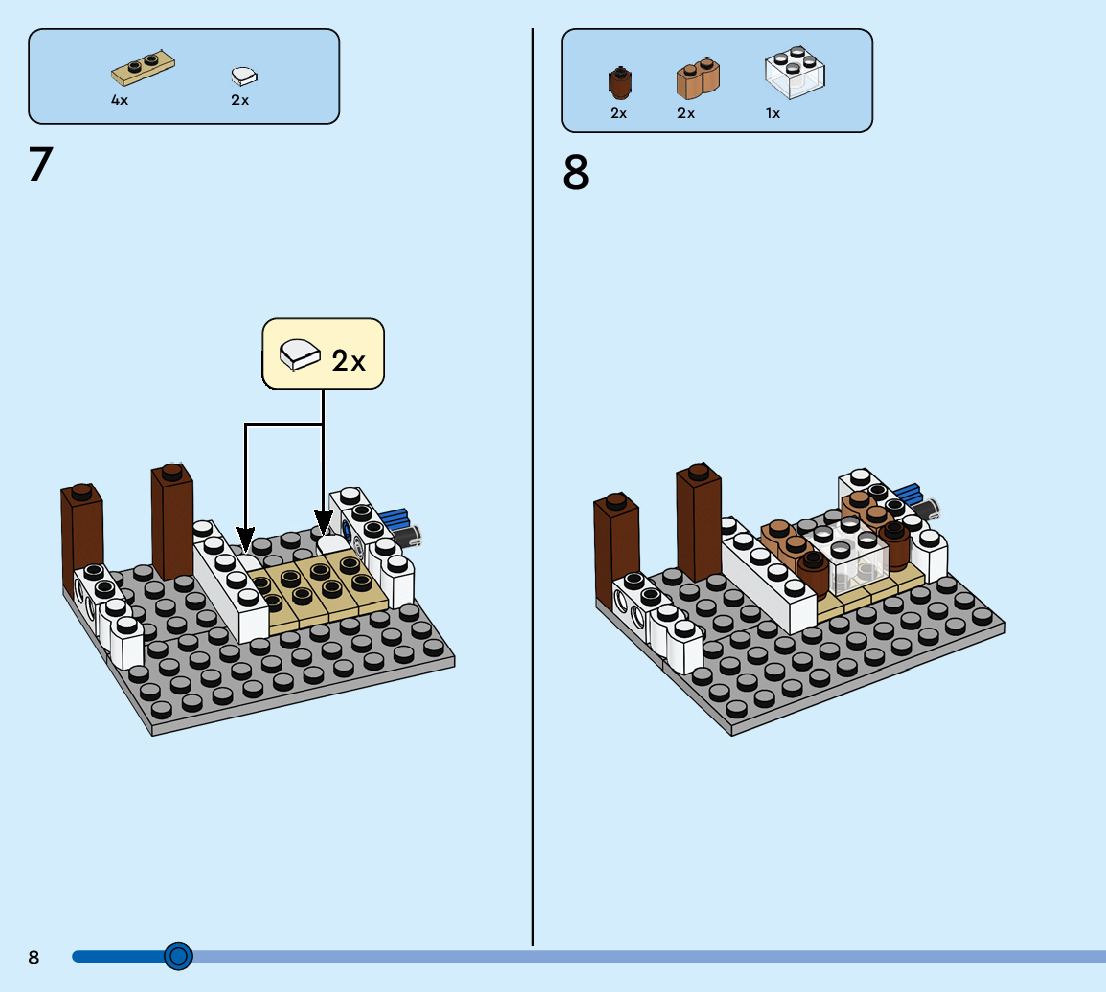 4x 2x

7

2x

2x 2x 1x

8

8