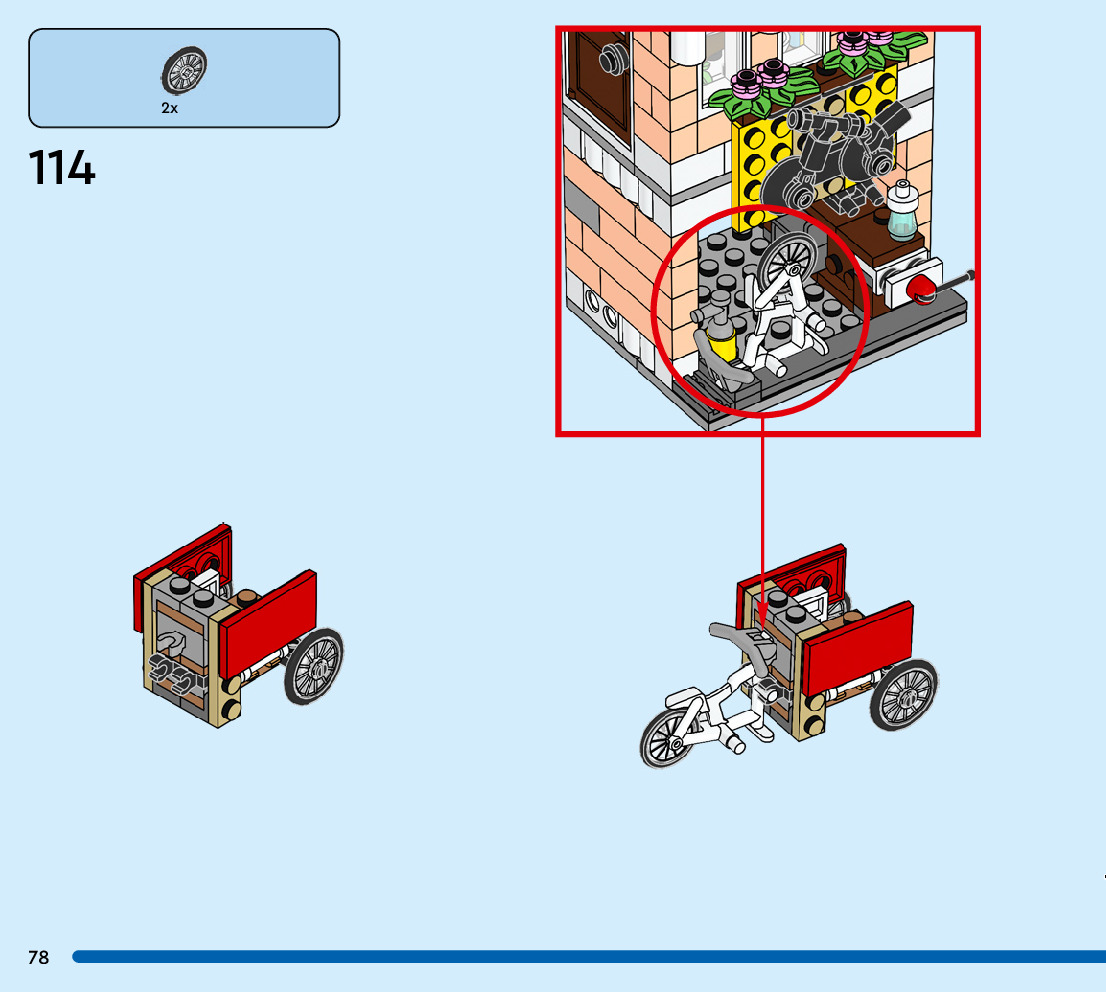 2x

114

78