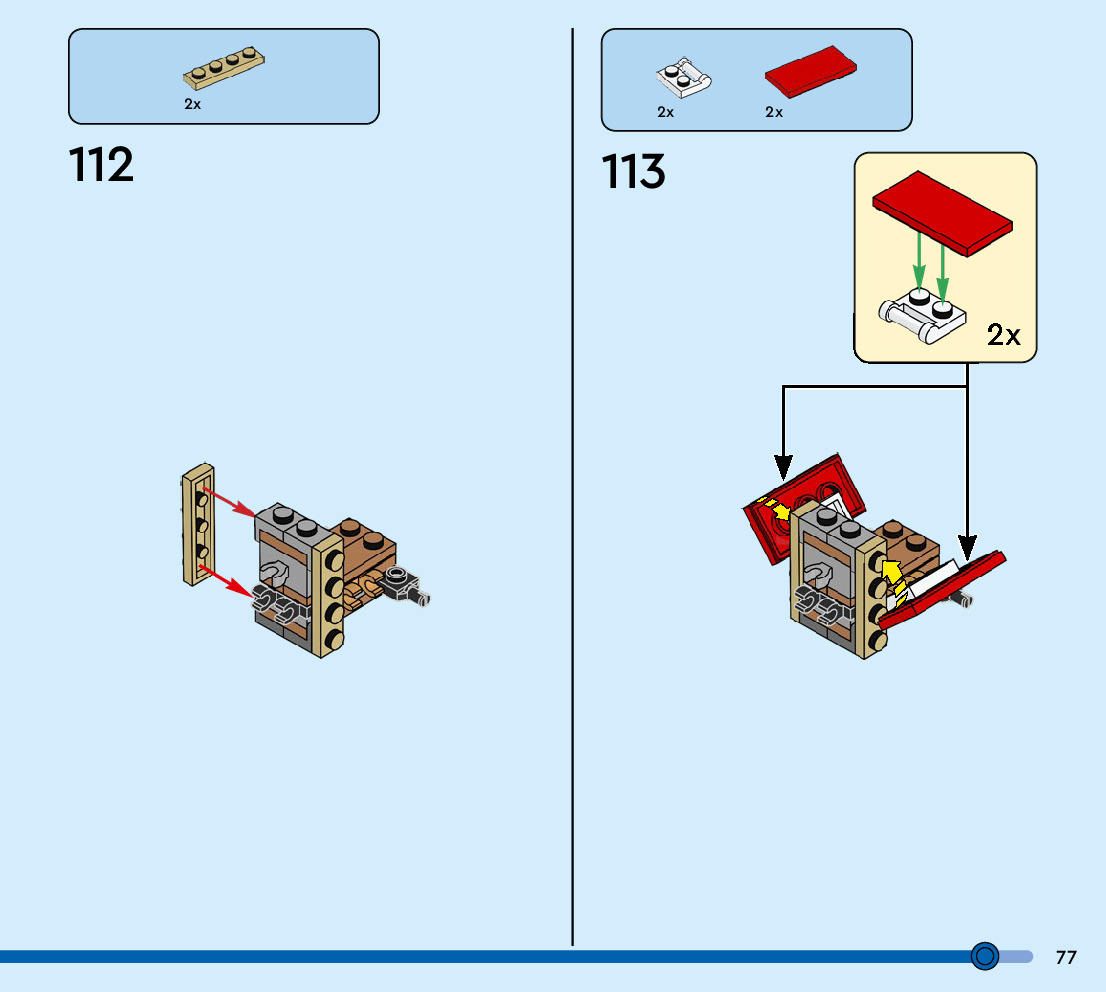 2x

112

2x 2x

113

2x

77