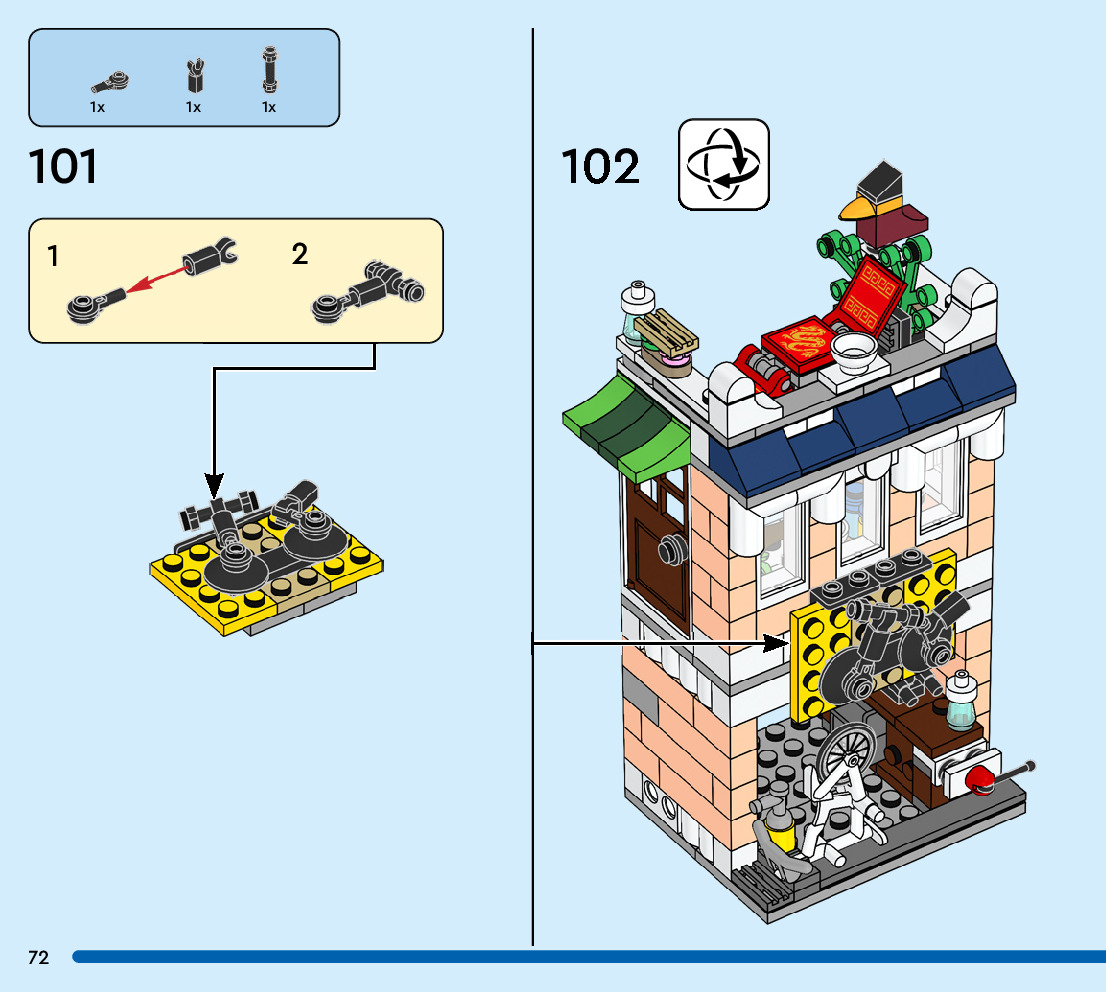 1x
1x
1x

101

1

2

102

72