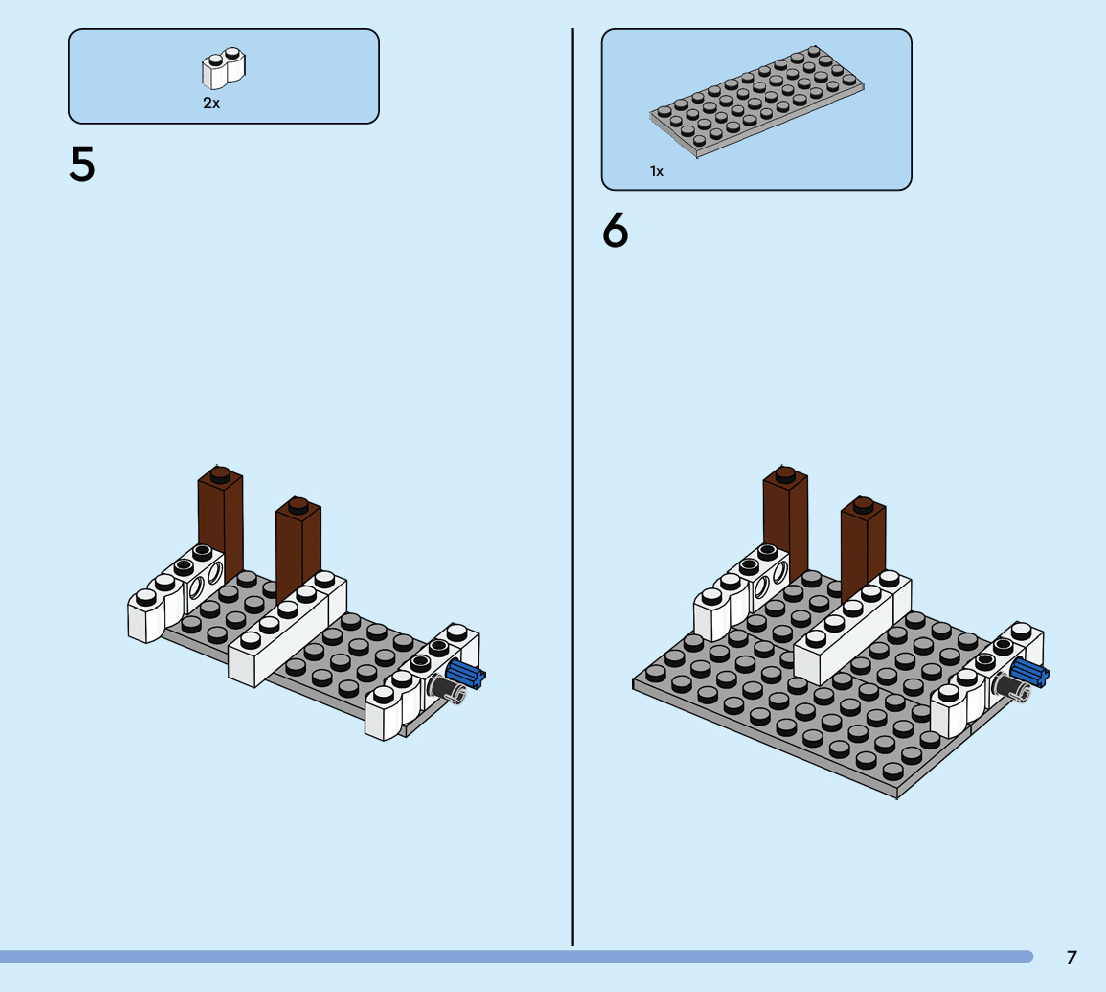 2x

5

1x

6

7